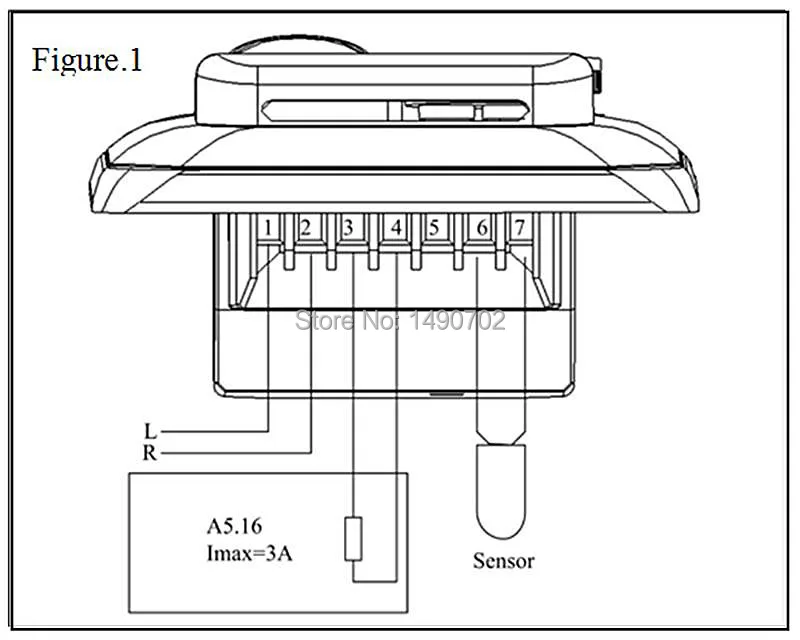 Figure.1

1 2 3 4 5 6 7

Store No: 1490702

L
R

A5.16
Imax=3A

Sensor