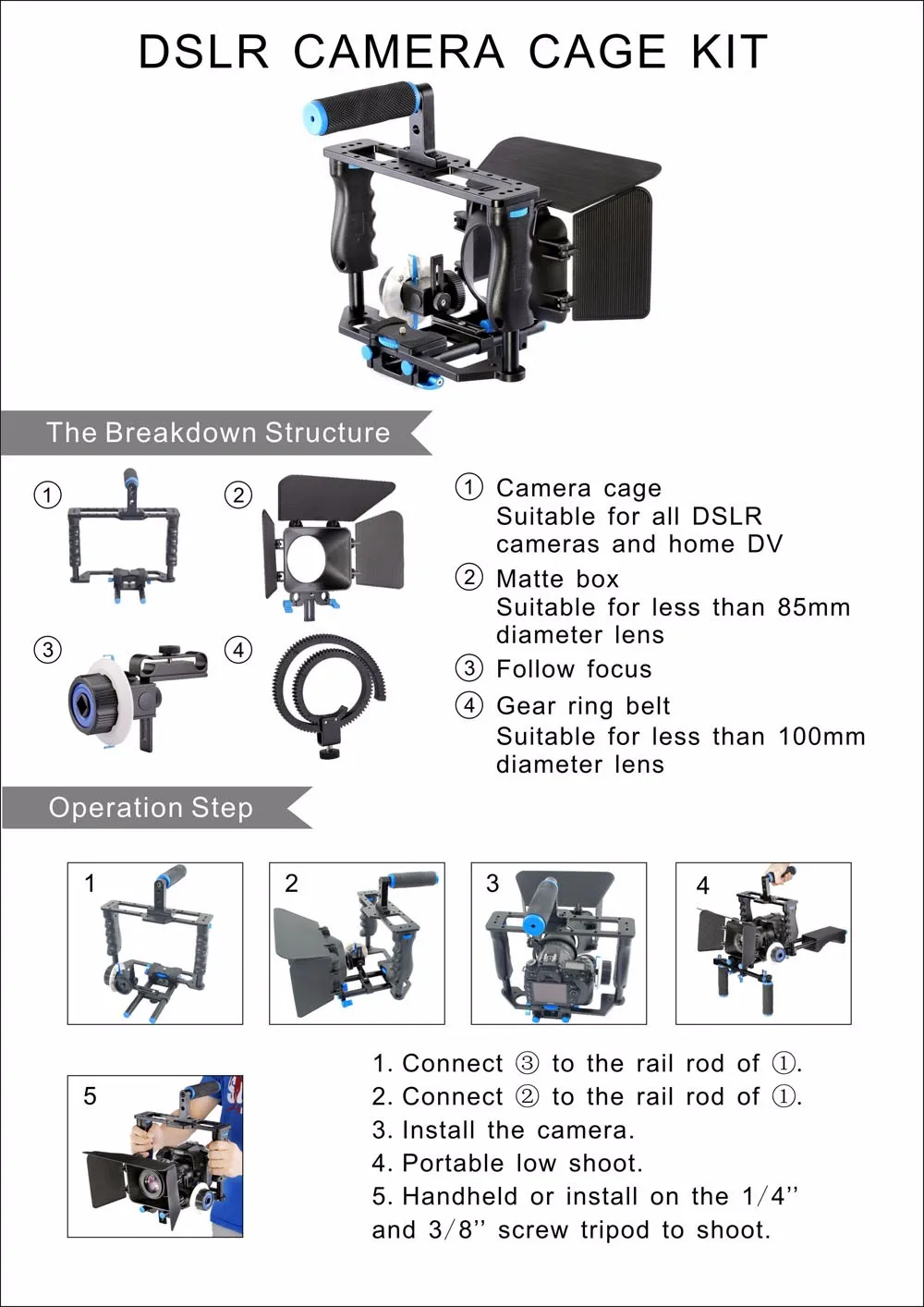 DSLR CAMERA CAGE KIT

The Breakdown Structure

①

②

③

④

① Camera cage
Suitable for all DSLR cameras and home DV

② Matte box
Suitable for less than 85mm diameter lens

③ Follow focus

④ Gear ring belt
Suitable for less than 100mm diameter lens

Operation Step

1

2

3

4

5

1. Connect ③ to the rail rod of ①.
2. Connect ② to the rail rod of ①.
3. Install the camera.
4. Portable low shoot.
5. Handheld or install on the 1/4'' and 3/8'' screw tripod to shoot.