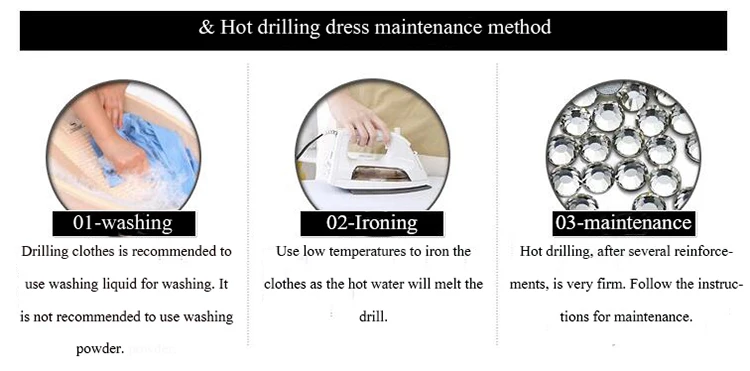 & Hot drilling dress maintenance method

01-washing

Drilling clothes is recommended to use washing liquid for washing. It is not recommended to use washing powder.

02-Ironing

Use low temperatures to iron the clothes as the hot water will melt the drill.

03-maintenance

Hot drilling, after several reinforcements, is very firm. Follow the instructions for maintenance.