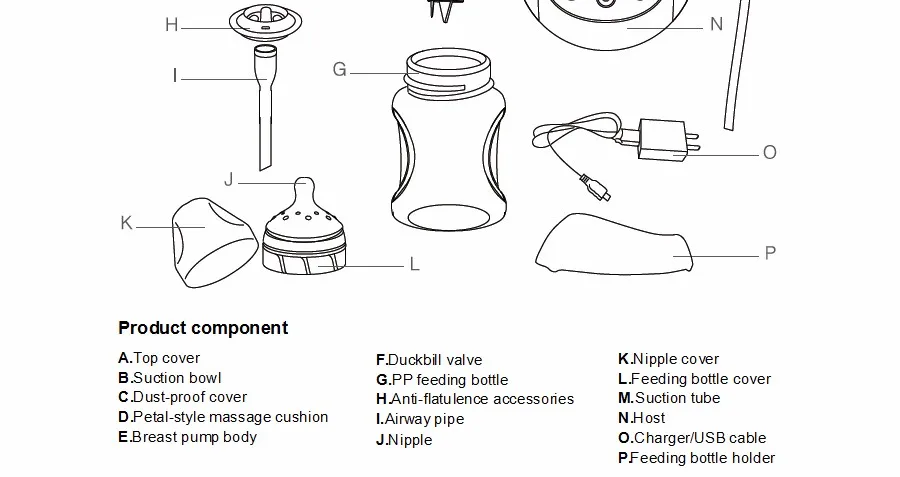 H
I
G
N
O
J
K
L
P

Product component

A.Top cover
B.Suction bowl
C.Dust-proof cover
D.Petal-style massage cushion
E.Breast pump body

F.Duckbill valve
G.PP feeding bottle
H.Anti-flatulence accessories
I.Airway pipe
J.Nipple

K.Nipple cover
L.Feeding bottle cover
M.Suction tube
N.Host
O.Charger/USB cable
P.Feeding bottle holder