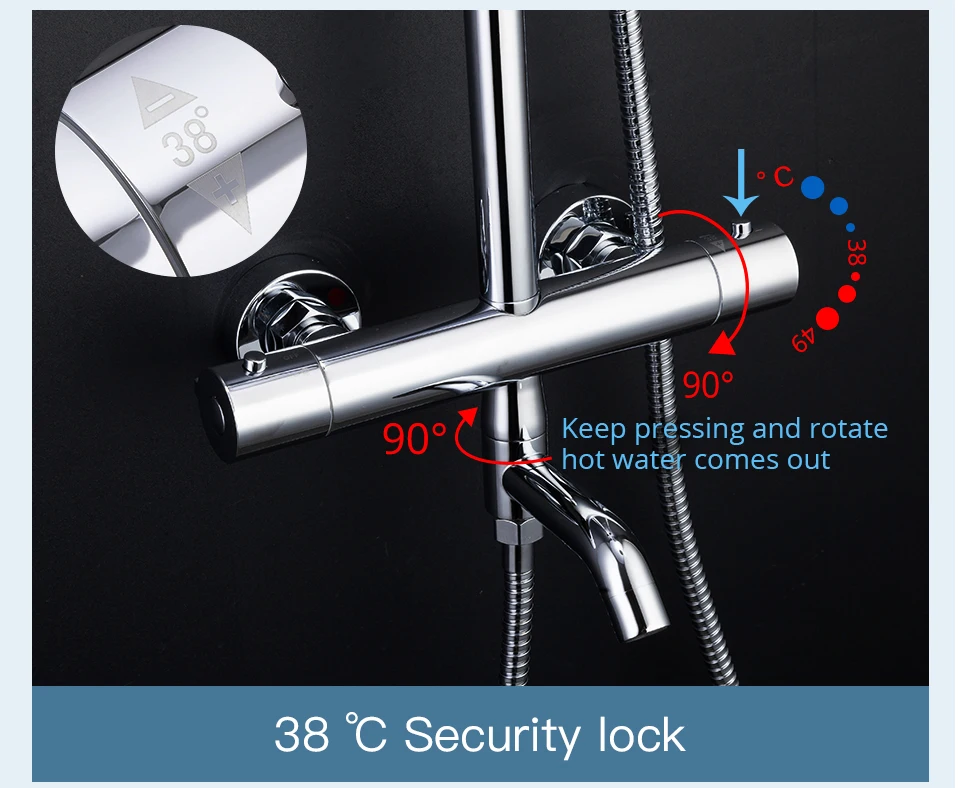 38°

°C

38

49

90°

90°

Keep pressing and rotate hot water comes out

38 ℃ Security lock