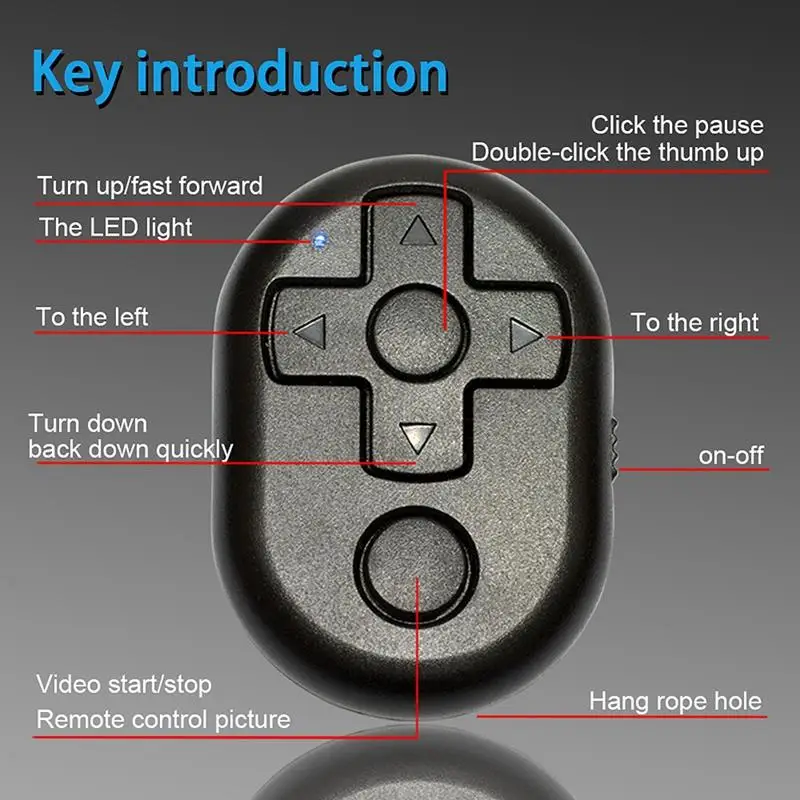 Key introduction

Click the pause
Double-click the thumb up

Turn up/fast forward

The LED light

To the left

To the right

Turn down
back down quickly

on-off

Video start/stop
Remote control picture

Hang rope hole