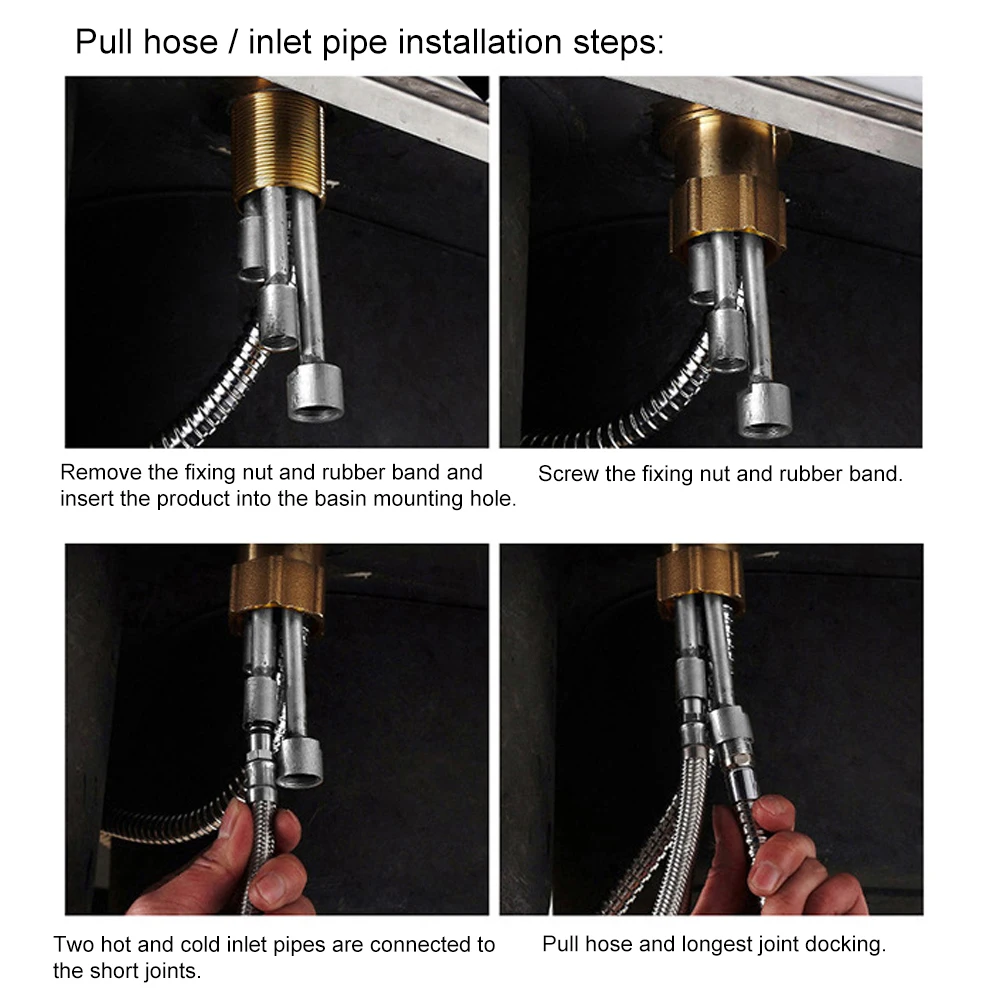 Pull hose / inlet pipe installation steps:

Remove the fixing nut and rubber band and insert the product into the basin mounting hole.

Screw the fixing nut and rubber band.

Two hot and cold inlet pipes are connected to the short joints.

Pull hose and longest joint docking.