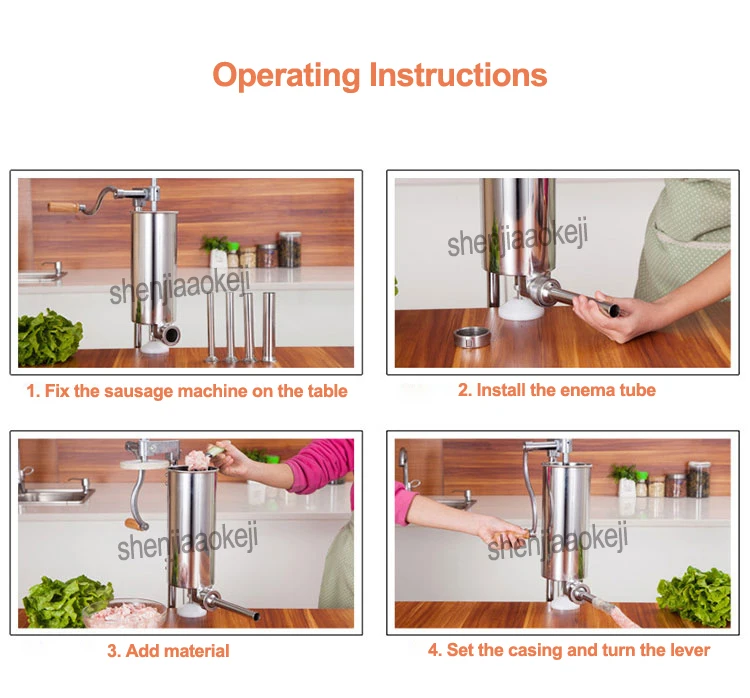 Operating Instructions

shenjiaaokeji

1. Fix the sausage machine on the table

shenjiaaokeji

2. Install the enema tube

shenjiaaokeji

3. Add material

shenjiaaokeji

4. Set the casing and turn the lever