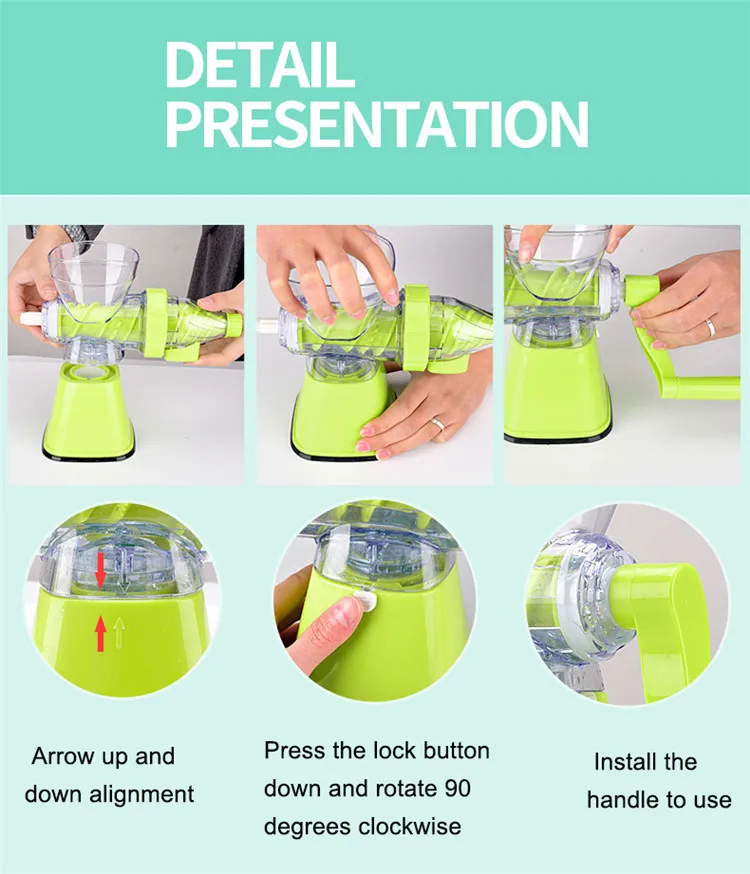 DETAIL
PRESENTATION

Arrow up and down alignment

Press the lock button down and rotate 90 degrees clockwise

Install the handle to use