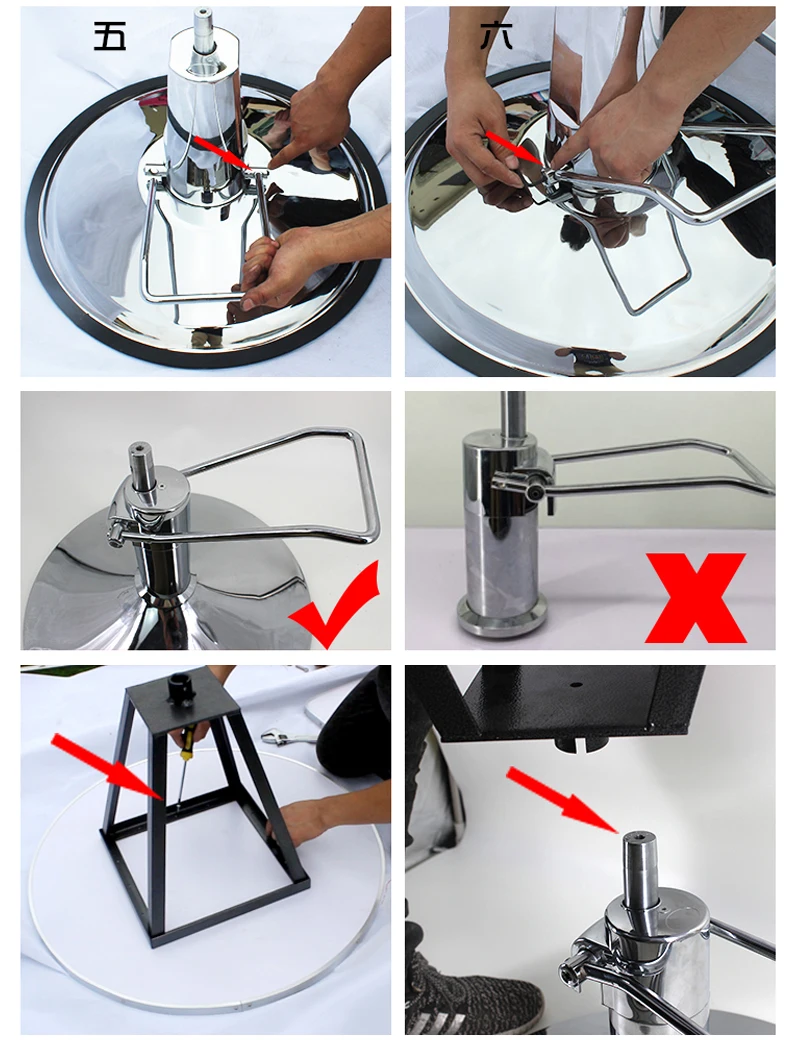 五

六