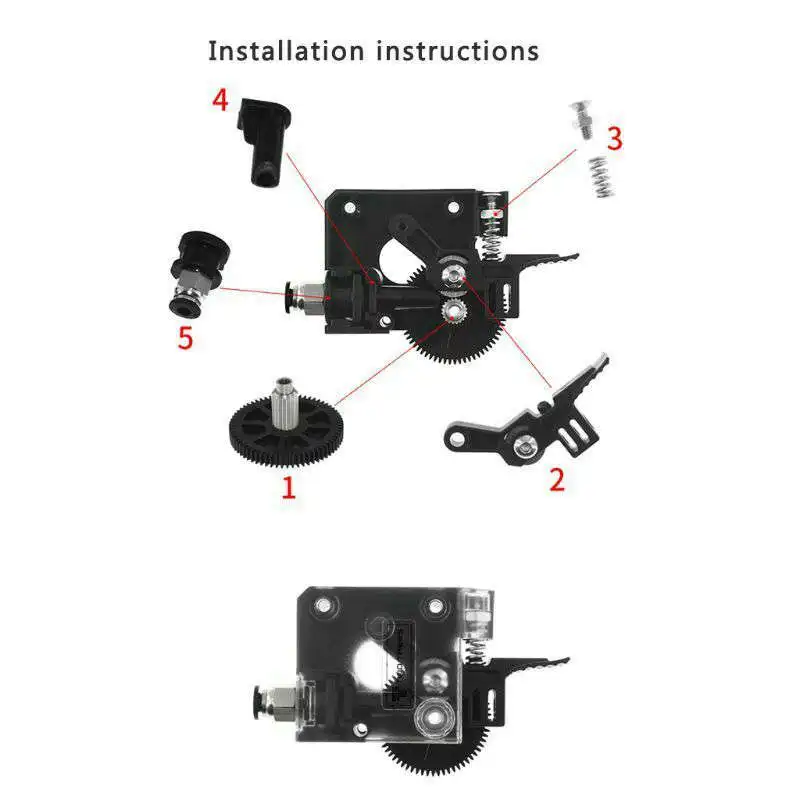 Installation instructions

4

3

5

1

2