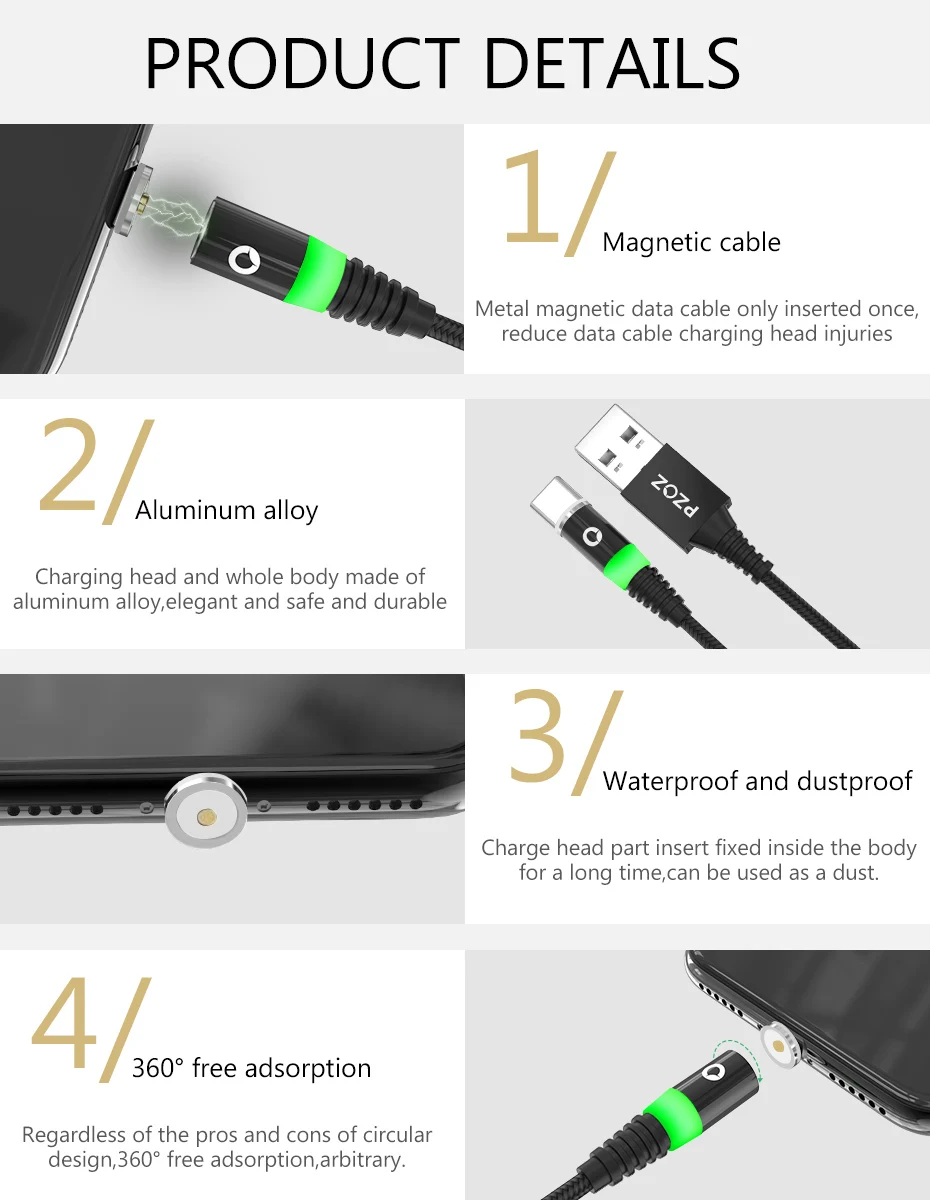 PRODUCT DETAILS

1/ Magnetic cable

Metal magnetic data cable only inserted once, reduce data cable charging head injuries

2/ Aluminum alloy

Charging head and whole body made of aluminum alloy,elegant and safe and durable

PZOZ

3/ Waterproof and dustproof

Charge head part insert fixed inside the body for a long time,can be used as a dust.

4/ 360° free adsorption

Regardless of the pros and cons of circular design,360° free adsorption,arbitrary.