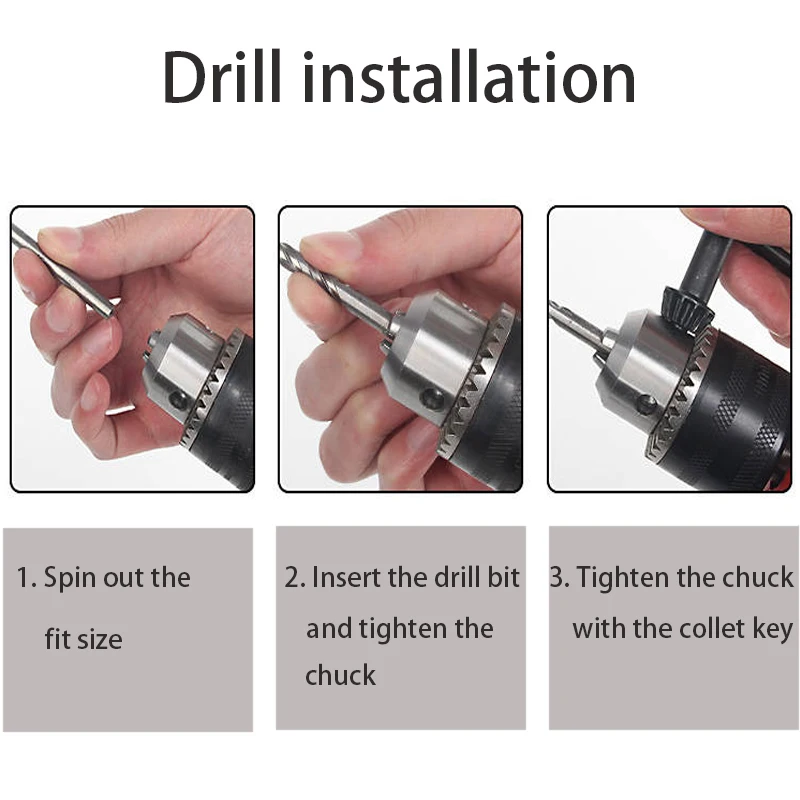 Drill installation

1. Spin out the fit size

2. Insert the drill bit and tighten the chuck

3. Tighten the chuck with the collet key