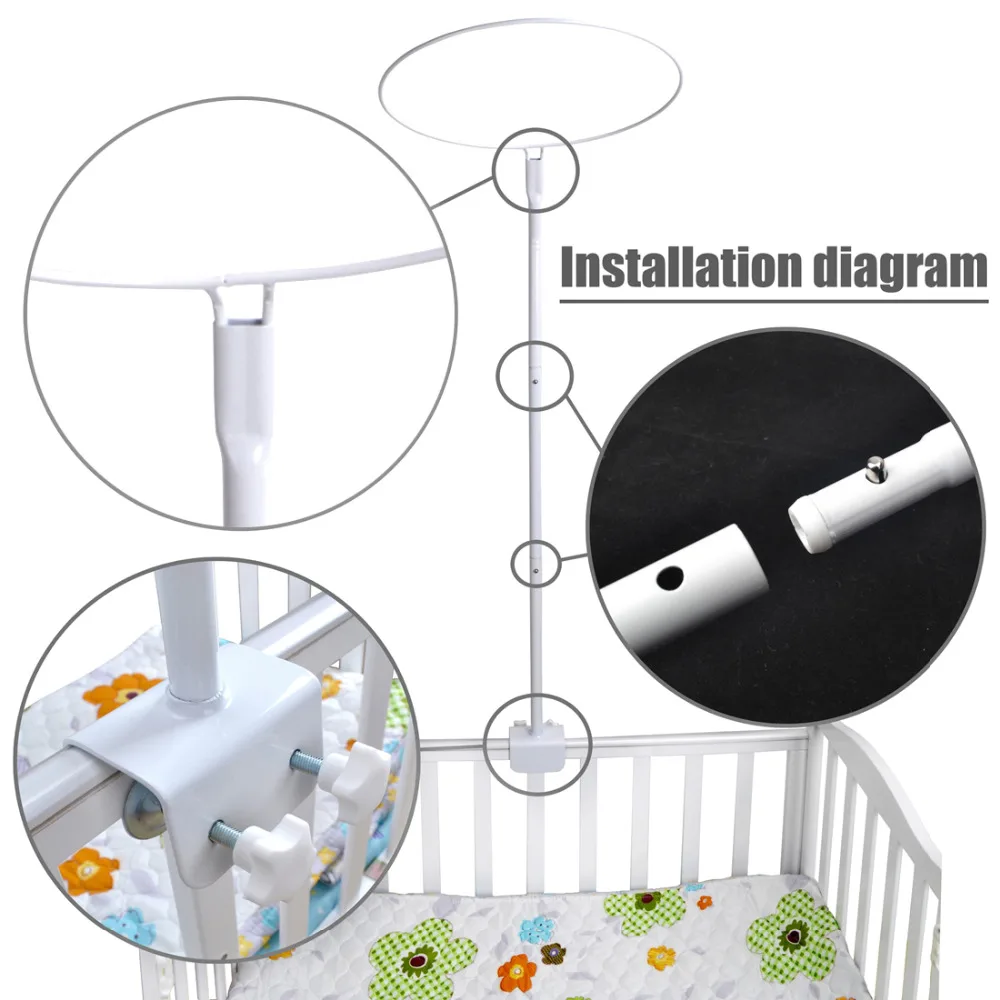 Installation diagram