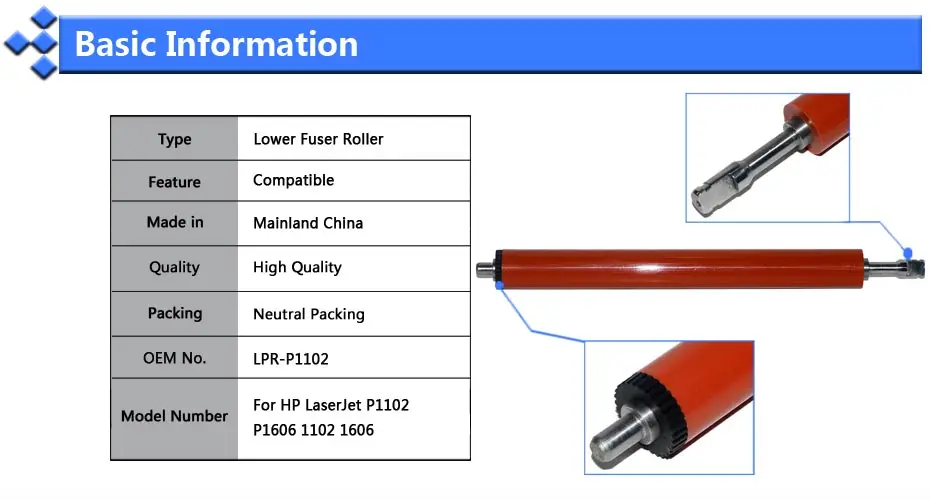 Basic Information

| Type | Lower Fuser Roller |
|---|---|
| Feature | Compatible |
| Made in | Mainland China |
| Quality | High Quality |
| Packing | Neutral Packing |
| OEM No. | LPR-P1102 |
| Model Number | For HP LaserJet P1102 P1606 1102 1606 |