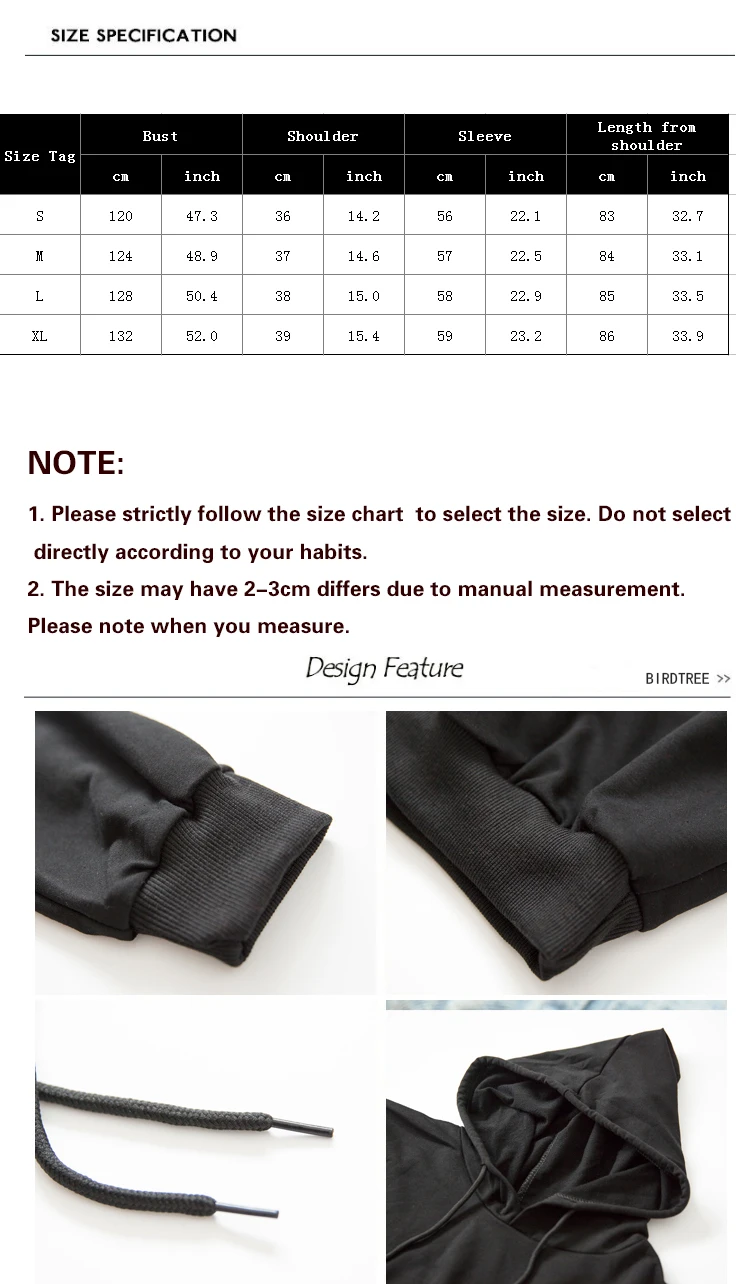 SIZE SPECIFICATION

| Size Tag | Bust cm | Bust inch | Shoulder cm | Shoulder inch | Sleeve cm | Sleeve inch | Length from shoulder cm | Length from shoulder inch |
|---|---|---|---|---|---|---|---|---|
| S | 120 | 47.3 | 36 | 14.2 | 56 | 22.1 | 83 | 32.7 |
| M | 124 | 48.9 | 37 | 14.6 | 57 | 22.5 | 84 | 33.1 |
| L | 128 | 50.4 | 38 | 15.0 | 58 | 22.9 | 85 | 33.5 |
| XL | 132 | 52.0 | 39 | 15.4 | 59 | 23.2 | 86 | 33.9 |

NOTE:

1. Please strictly follow the size chart to select the size. Do not select directly according to your habits.

2. The size may have 2-3cm differs due to manual measurement. Please note when you measure.

Design Feature

BIRDTREE >>