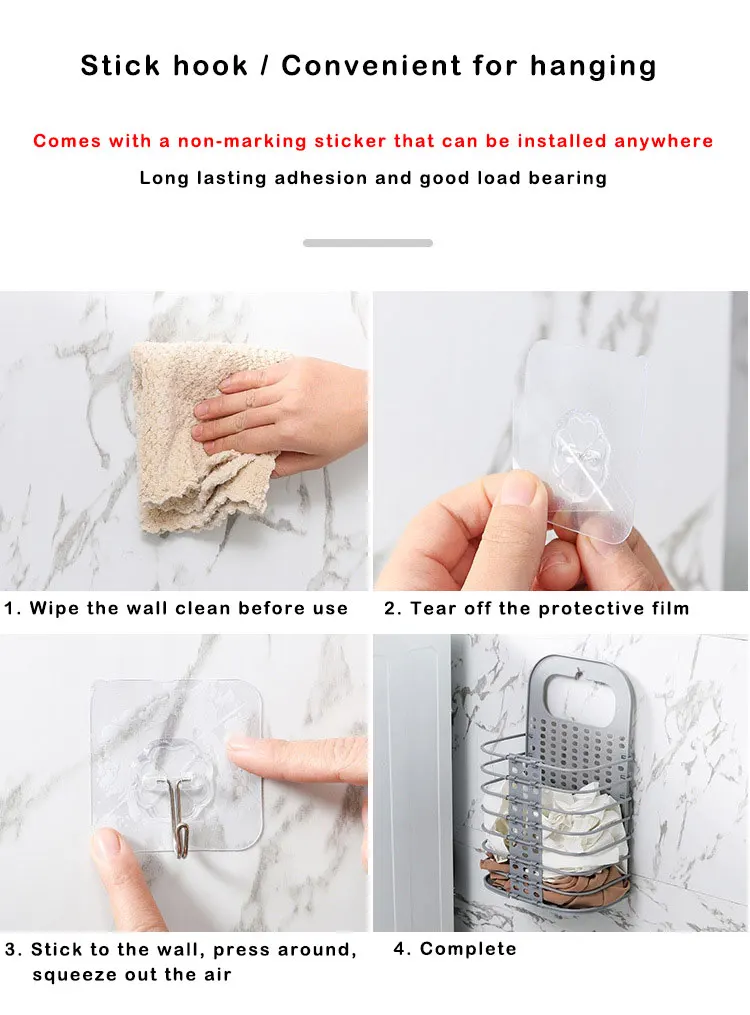 Stick hook / Convenient for hanging

Comes with a non-marking sticker that can be installed anywhere

Long lasting adhesion and good load bearing

1. Wipe the wall clean before use

2. Tear off the protective film

3. Stick to the wall, press around, squeeze out the air

4. Complete