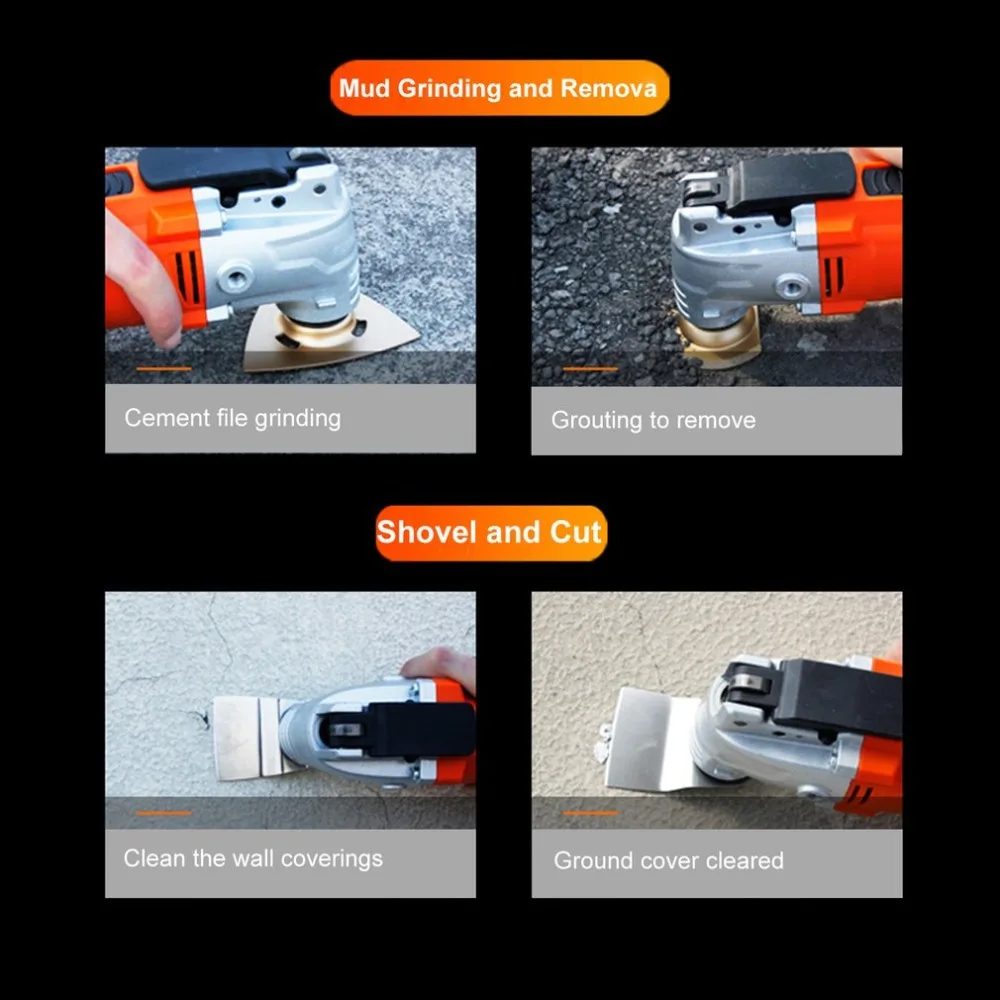 Mud Grinding and Remova

Cement file grinding

Grouting to remove

Shovel and Cut

Clean the wall coverings

Ground cover cleared