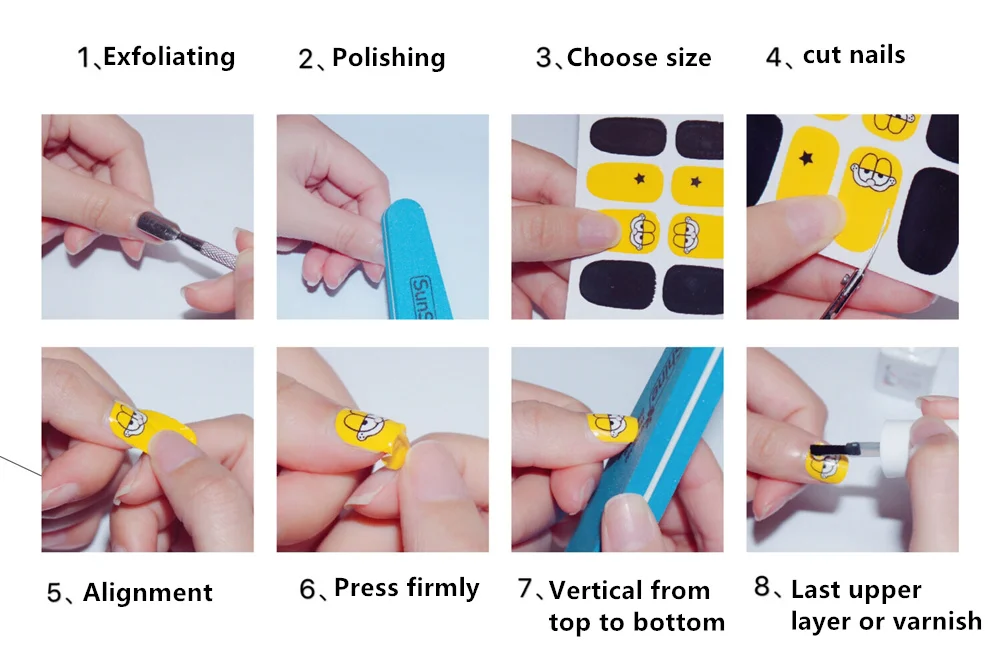 1、Exfoliating

2、Polishing

3、Choose size

4、cut nails

SunS

5、Alignment

6、Press firmly

7、Vertical from top to bottom

8、Last upper layer or varnish