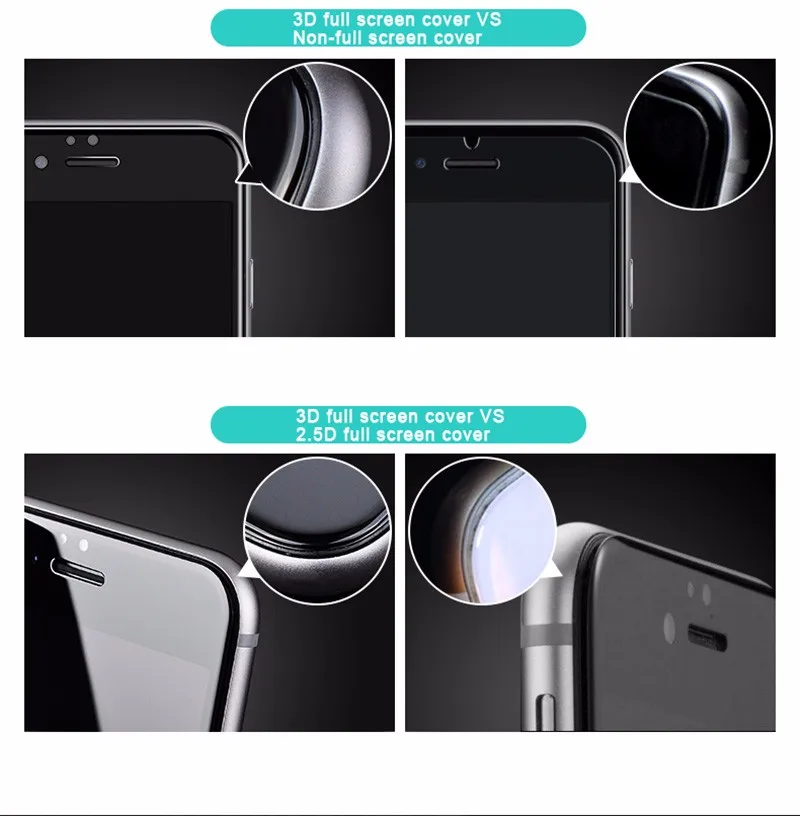 3D full screen cover VS
Non-full screen cover

3D full screen cover VS
2.5D full screen cover