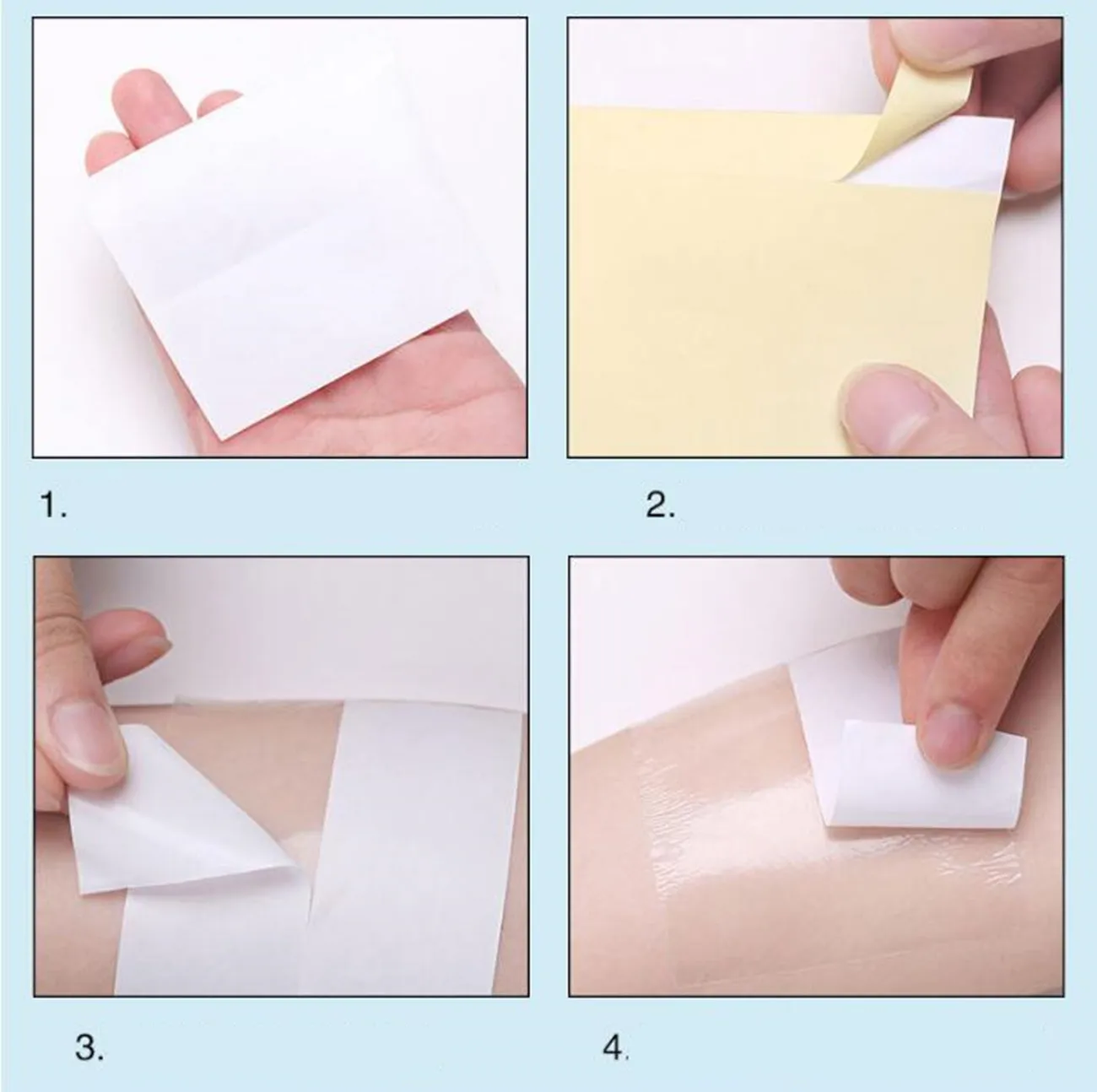 1.

2.

3.

4.