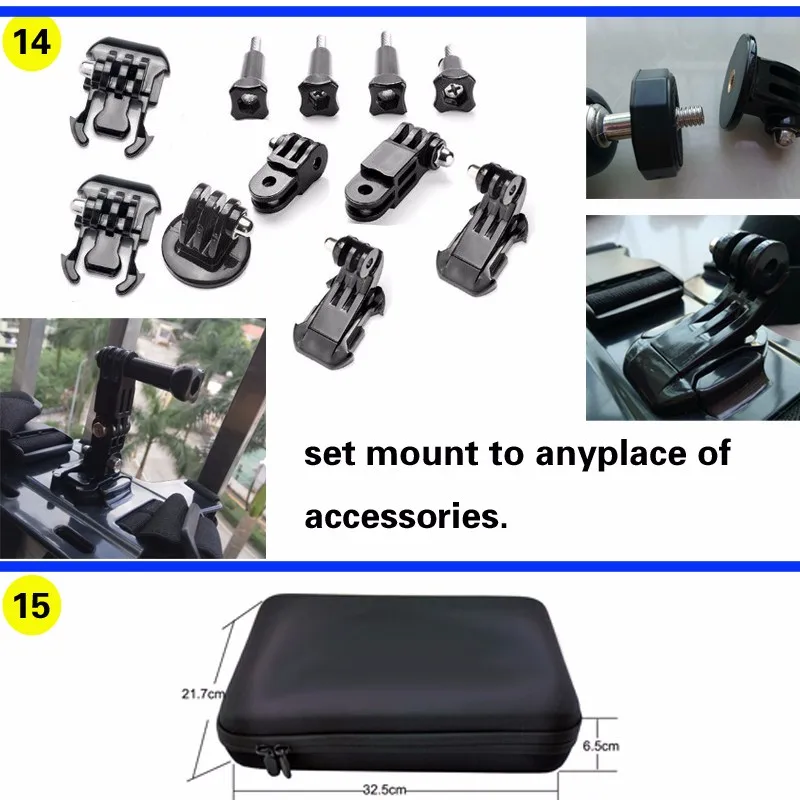 14

set mount to anyplace of accessories.

15

21.7cm

6.5cm

32.5cm