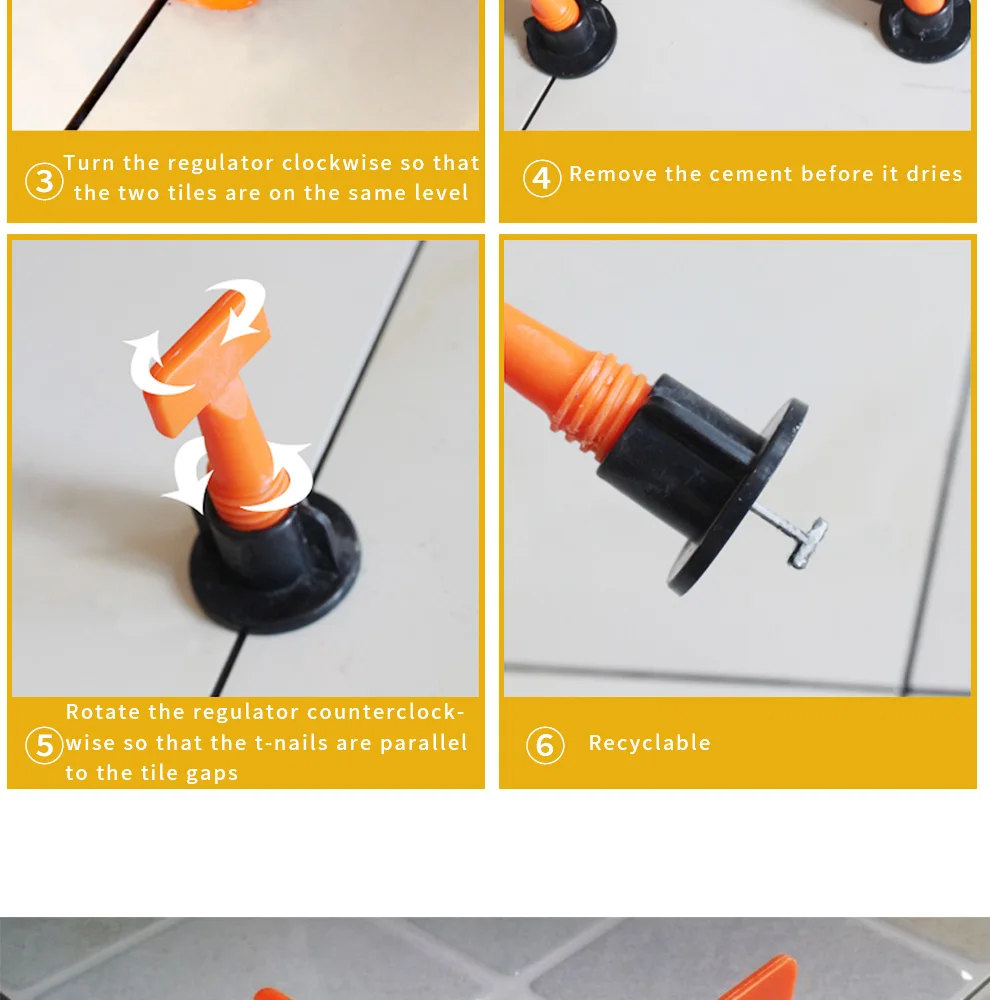 ③ Turn the regulator clockwise so that the two tiles are on the same level

④ Remove the cement before it dries

⑤ Rotate the regulator counterclockwise so that the t-nails are parallel to the tile gaps

⑥ Recyclable