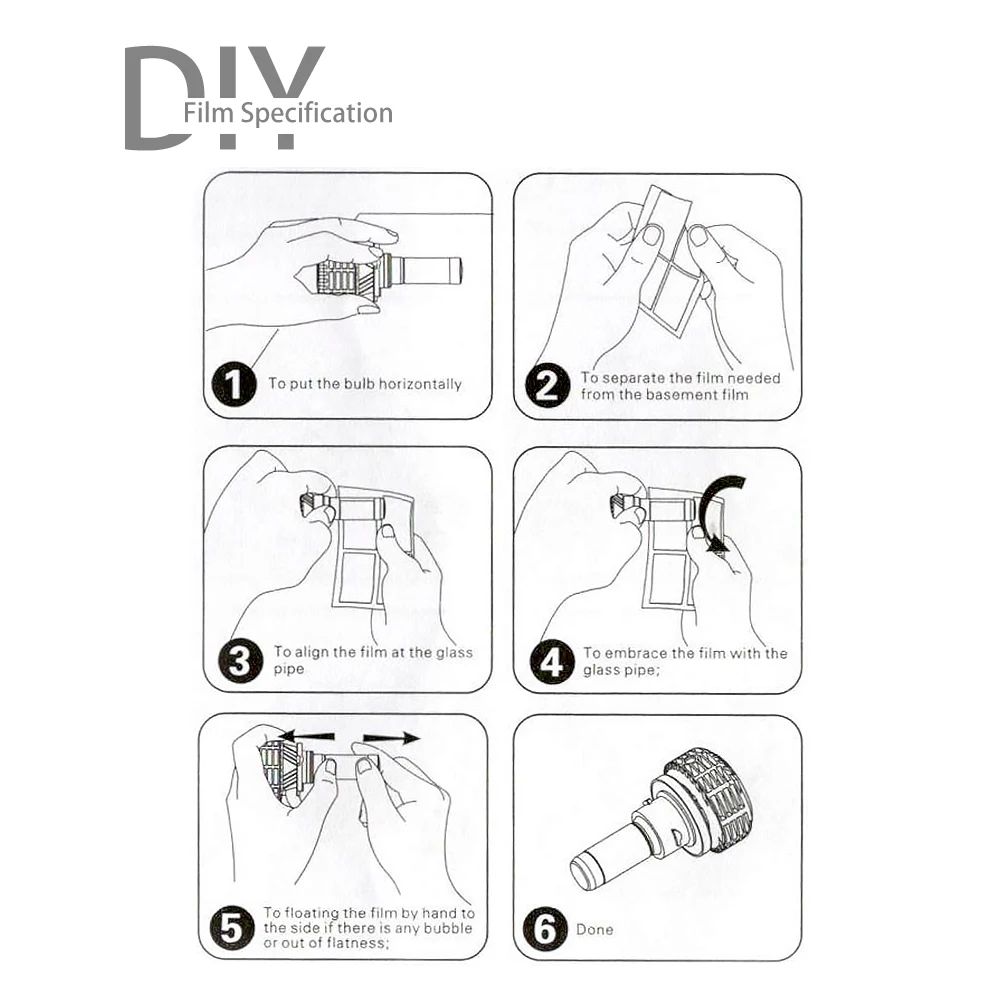 DIY
Film Specification

1 To put the bulb horizontally

2 To separate the film needed from the basement film

3 To align the film at the glass pipe

4 To embrace the film with the glass pipe;

5 To floating the film by hand to the side if there is any bubble or out of flatness;

6 Done