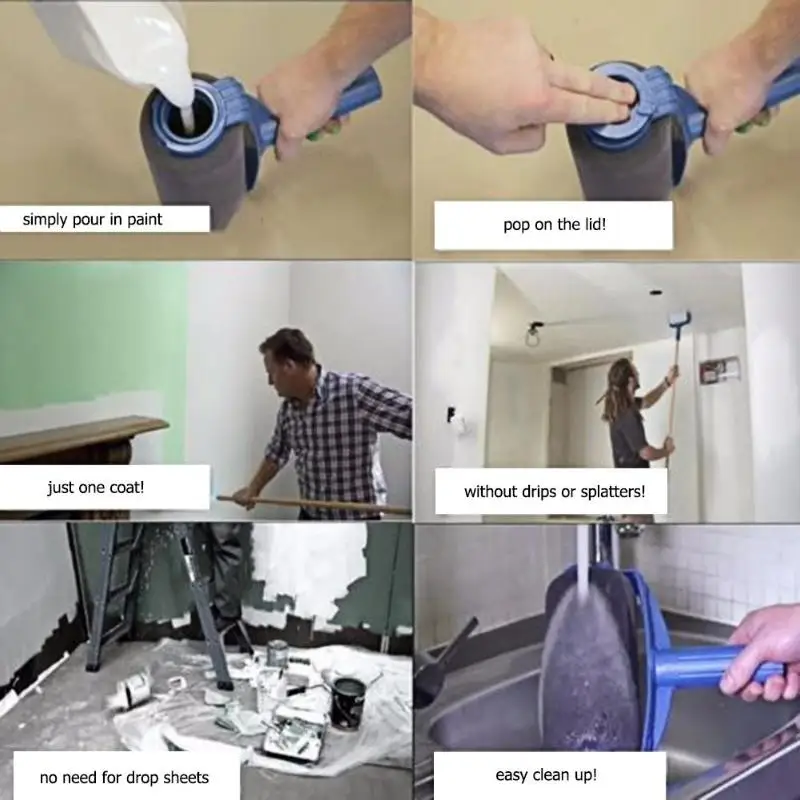 simply pour in paint

pop on the lid!

just one coat!

without drips or splatters!

no need for drop sheets

easy clean up!