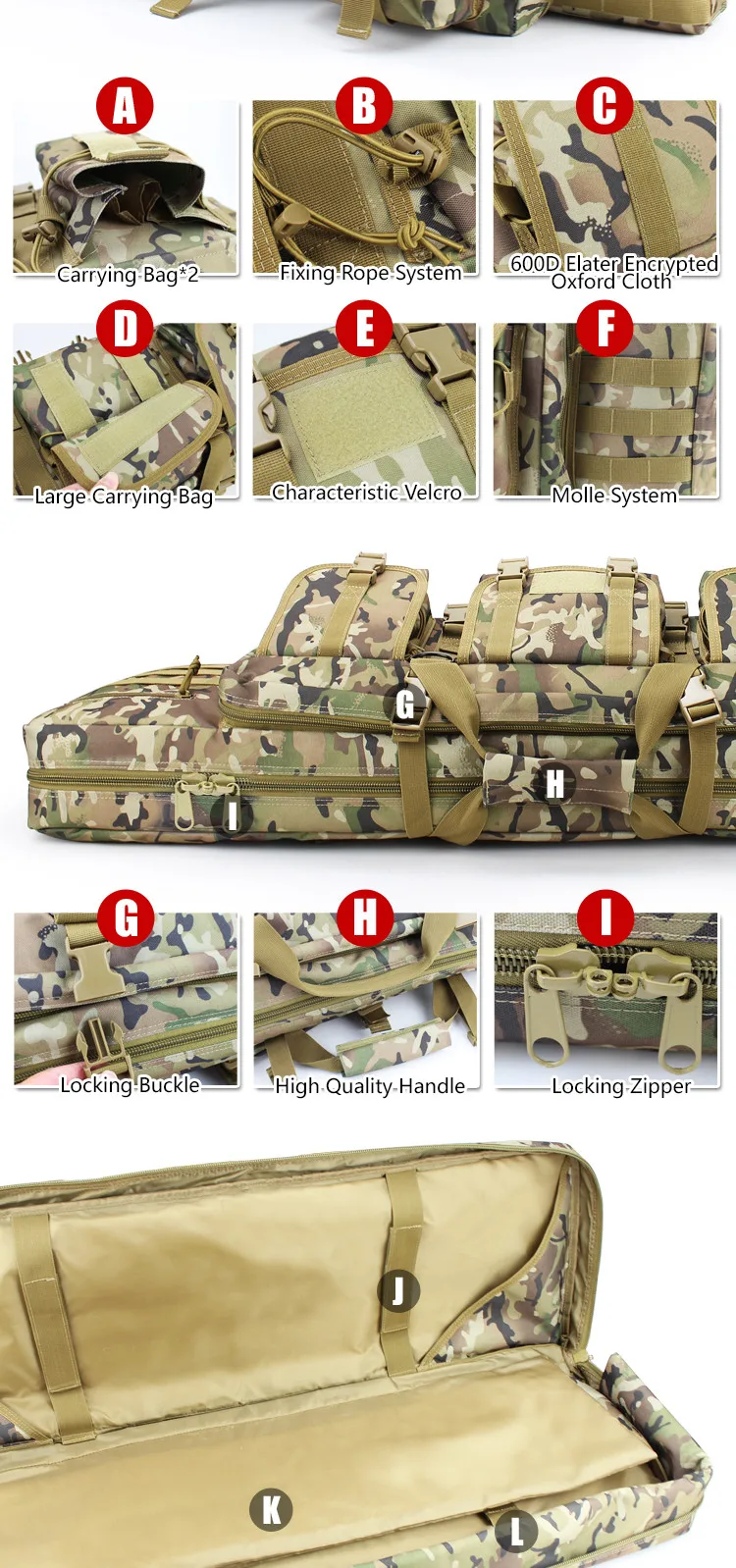 A
Carrying Bag*2

B
Fixing Rope System

C
600D Elater Encrypted Oxford Cloth

D
Large Carrying Bag

E
Characteristic Velcro

F
Molle System

G
H
I

G
Locking Buckle

H
High Quality Handle

I
Locking Zipper

J
K
L