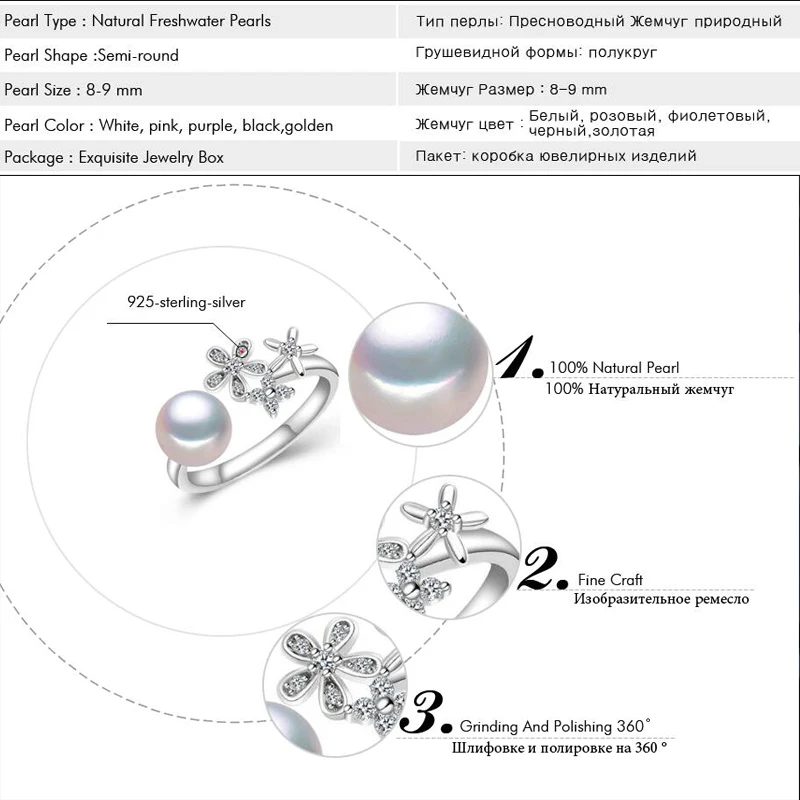 | Pearl Type : Natural Freshwater Pearls | Тип перлы: Пресноводный Жемчуг природный |
|---|---|
| Pearl Shape :Semi-round | Грушевидной формы: полукруг |
| Pearl Size : 8-9 mm | Жемчуг Размер : 8-9 mm |
| Pearl Color : White, pink, purple, black,golden | Жемчуг цвет : Белый, розовый, фиолетовый, черный,золотая |
| Package : Exquisite Jewelry Box | Пакет: коробка ювелирных изделий |

925-sterling-silver

1. 100% Natural Pearl
100% Натуральный жемчуг

2. Fine Craft
Изобразительное ремесло

3. Grinding And Polishing 360°
Шлифовке и полировке на 360 °