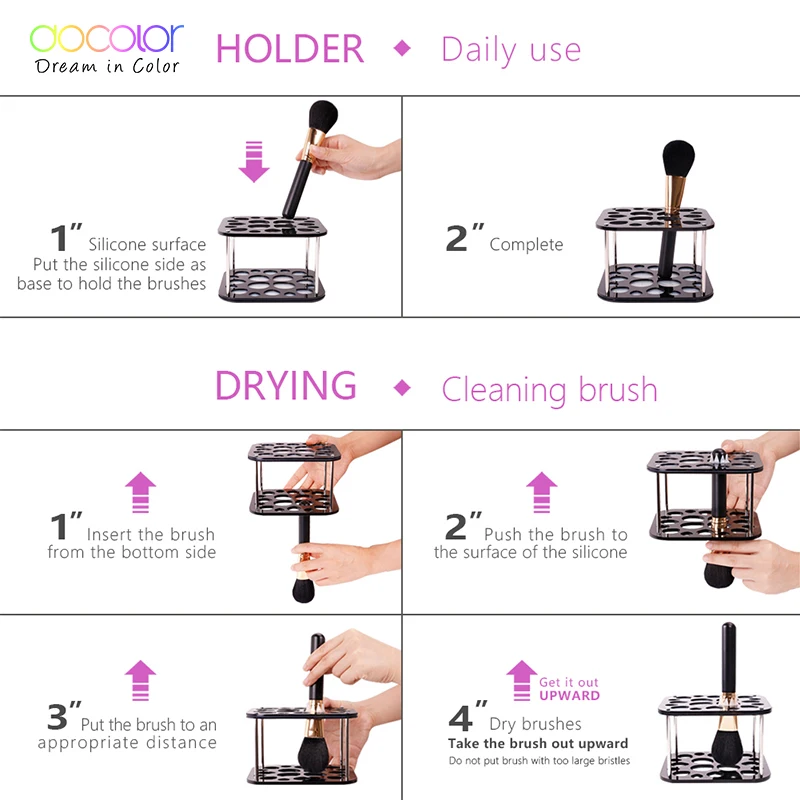 docolor
Dream in Color

HOLDER ◆ Daily use

1" Silicone surface
Put the silicone side as base to hold the brushes

2" Complete

DRYING ◆ Cleaning brush

1" Insert the brush from the bottom side

2" Push the brush to the surface of the silicone

3" Put the brush to an appropriate distance

Get it out UPWARD

4" Dry brushes
Take the brush out upward
Do not put brush with too large bristles