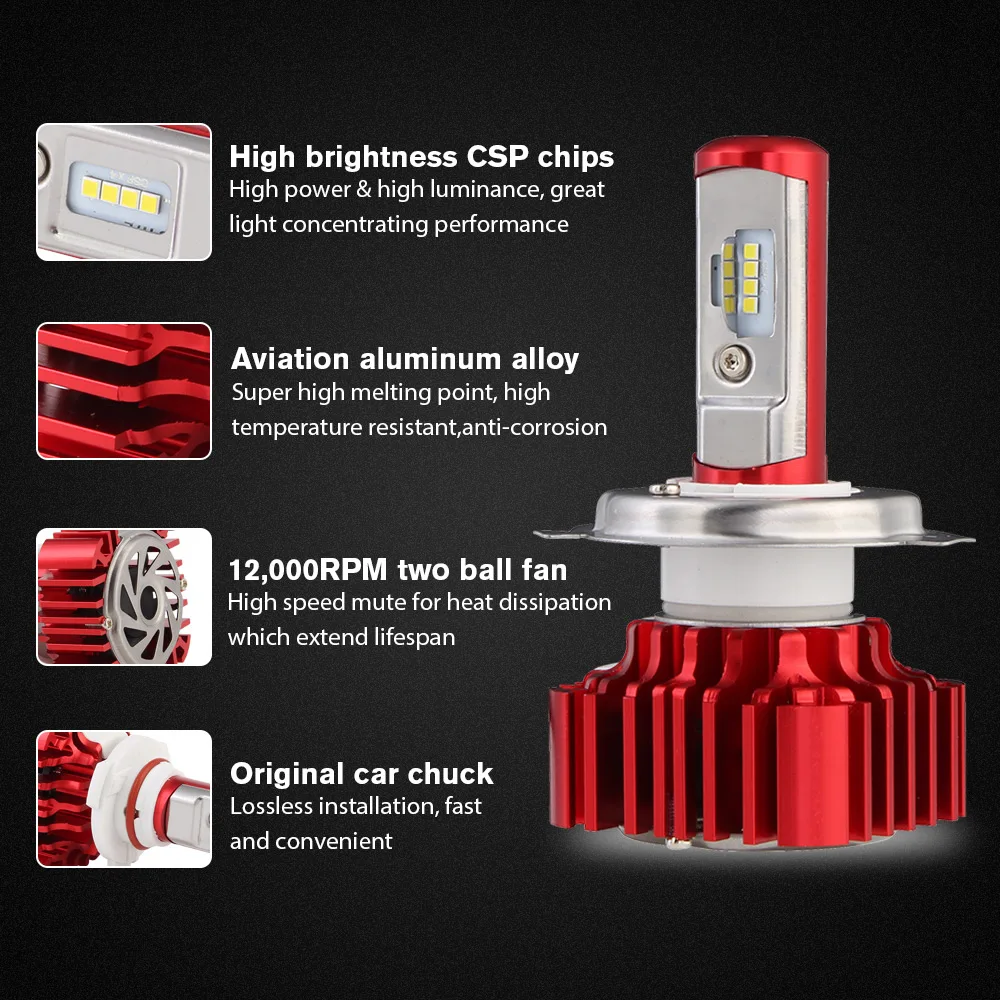 High brightness CSP chips
High power & high luminance, great light concentrating performance

Aviation aluminum alloy
Super high melting point, high temperature resistant,anti-corrosion

12,000RPM two ball fan
High speed mute for heat dissipation which extend lifespan

Original car chuck
Lossless installation, fast and convenient