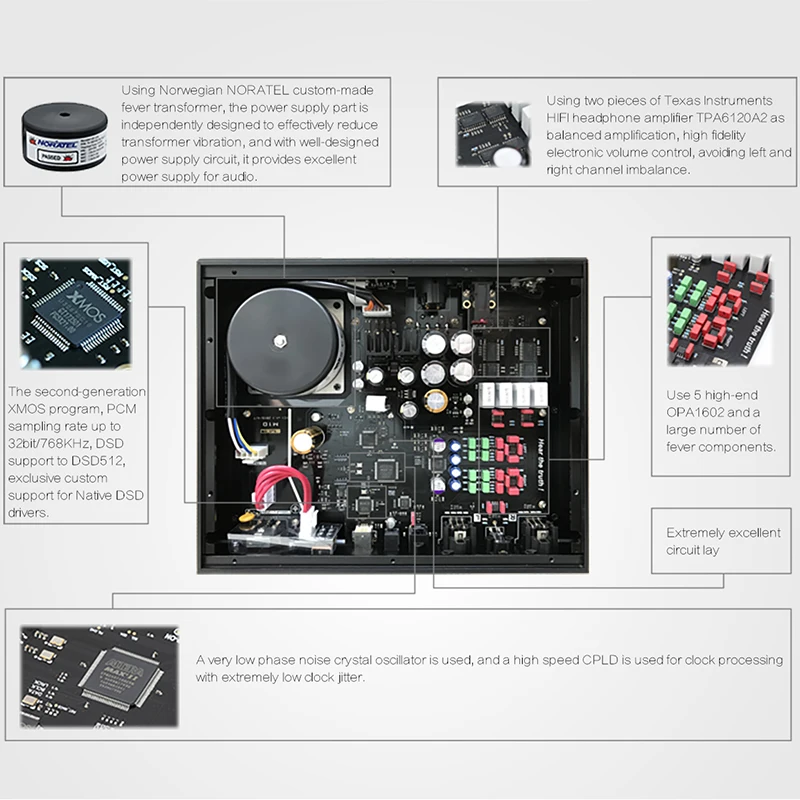 NORATEL
PASSED

Using Norwegian NORATEL custom-made fever transformer, the power supply part is independently designed to effectively reduce transformer vibration, and with well-designed power supply circuit, it provides excellent power supply for audio.

Using two pieces of Texas Instruments HIFI headphone amplifier TPA6120A2 as balanced amplification, high fidelity electronic volume control, avoiding left and right channel imbalance.

XMOS

The second-generation XMOS program, PCM sampling rate up to 32bit/768KHz, DSD support to DSD512, exclusive custom support for Native DSD drivers.

Hear the truth !

Hear the truth !

Use 5 high-end OPA1602 and a large number of fever components.

Extremely excellent circuit lay

ALTERA MAX II

A very low phase noise crystal oscillator is used, and a high speed CPLD is used for clock processing with extremely low clock jitter.