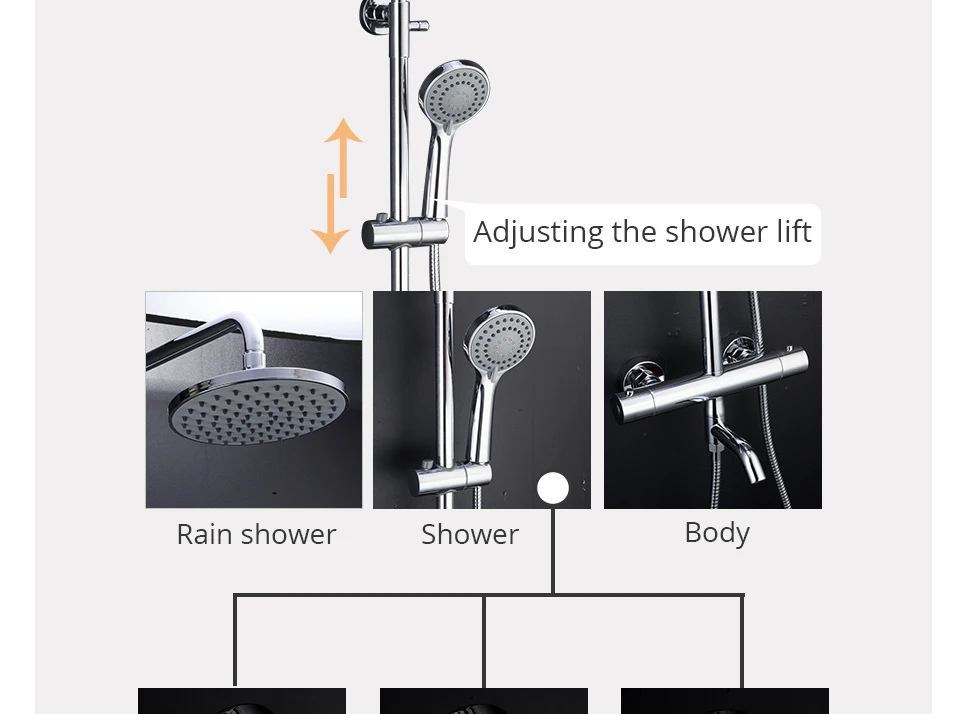 Adjusting the shower lift

Rain shower

Shower

Body