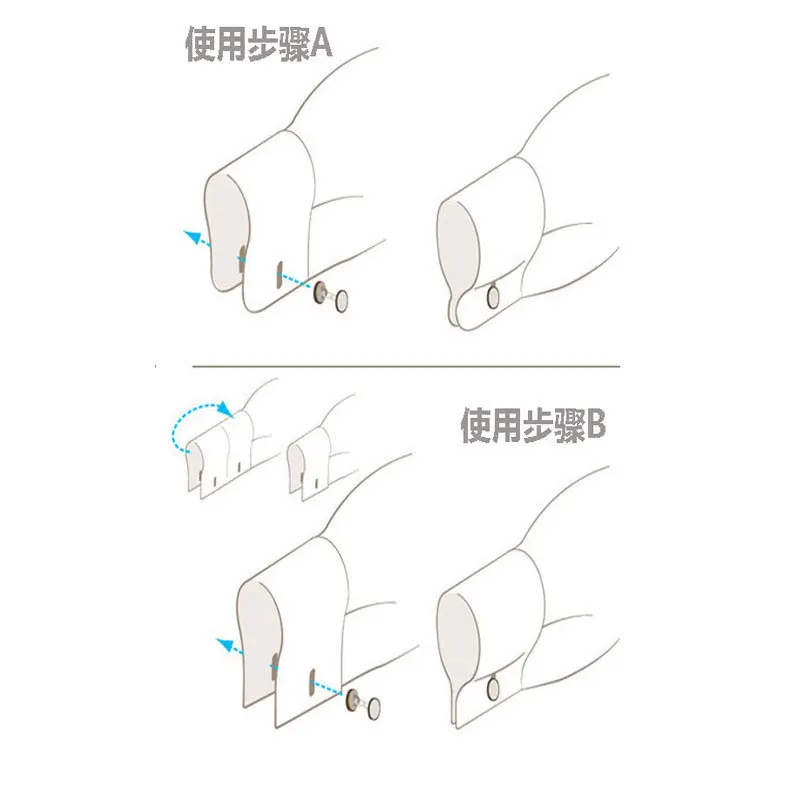 使用步骤A

使用步骤B