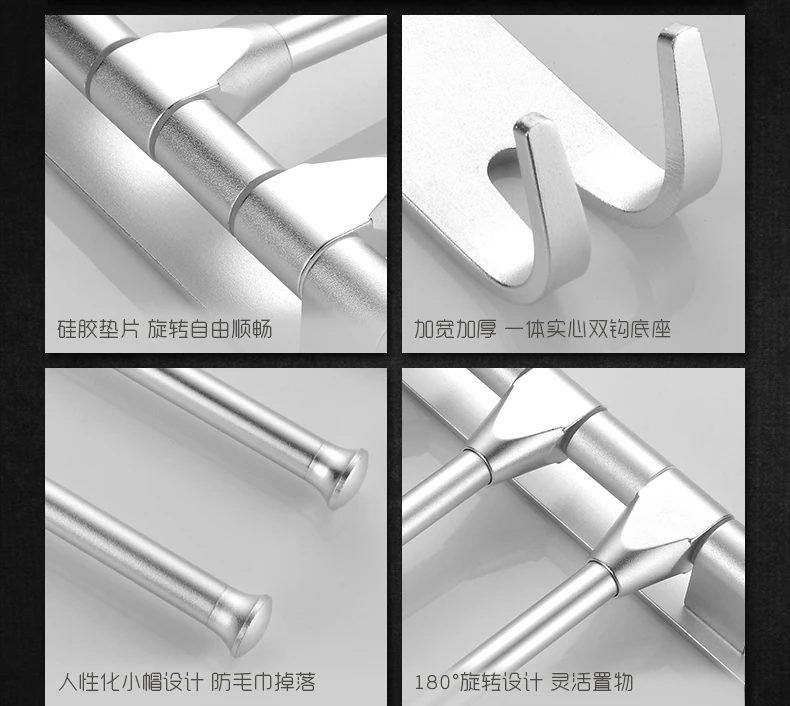 硅胶垫片 旋转自由顺畅

加宽加厚 一体实心双钩底座

人性化小帽设计 防毛巾掉落

180°旋转设计 灵活置物