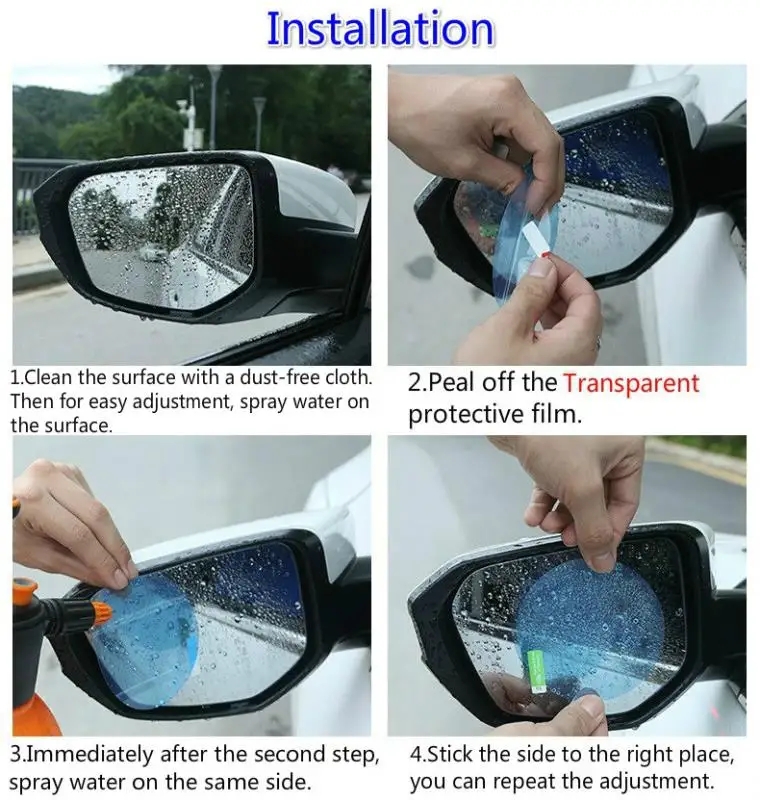 Installation

1.Clean the surface with a dust-free cloth. Then for easy adjustment, spray water on the surface.

2.Peal off the Transparent protective film.

3.Immediately after the second step, spray water on the same side.

4.Stick the side to the right place, you can repeat the adjustment.