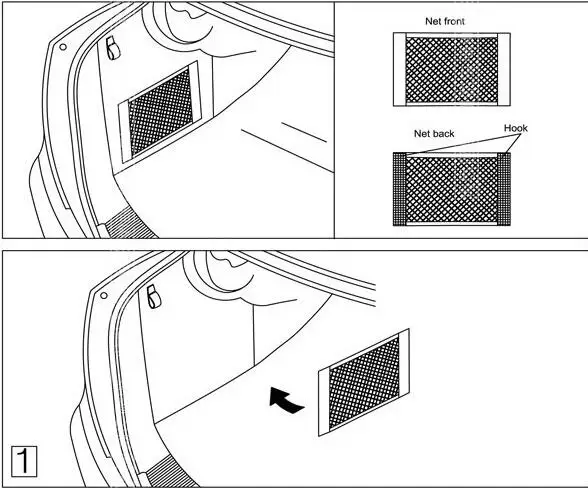 Net front

Net back

Hook

1