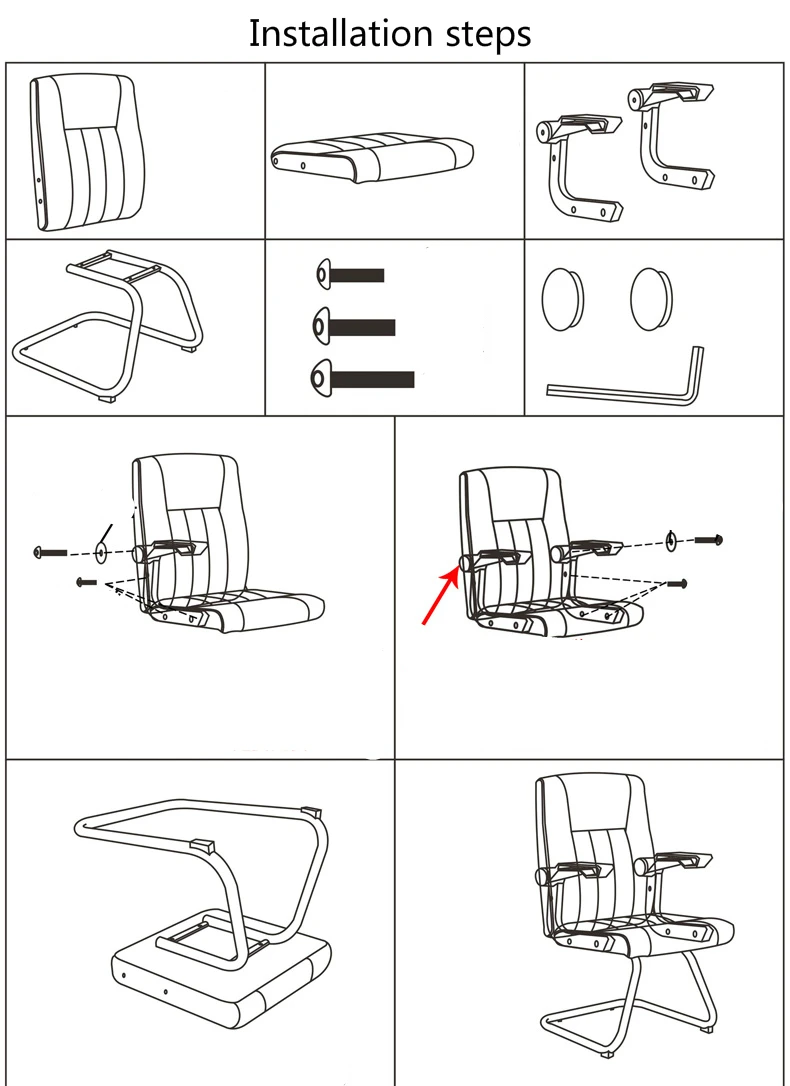 Installation steps