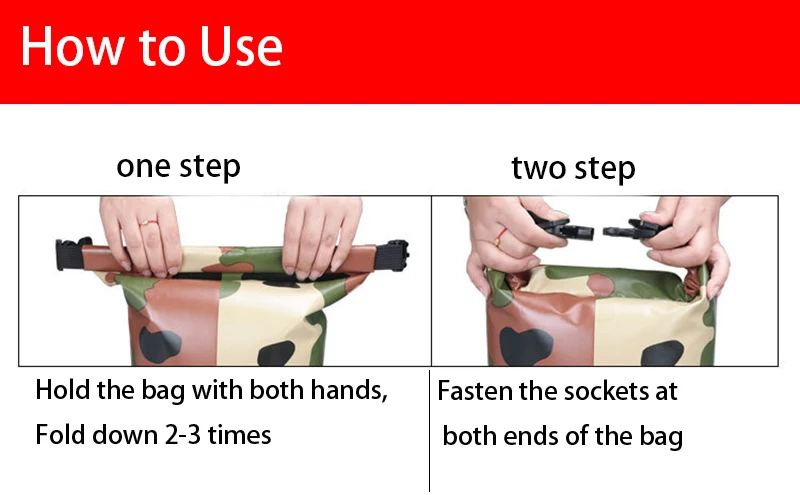 How to Use

one step

Hold the bag with both hands, Fold down 2-3 times

two step

Fasten the sockets at both ends of the bag