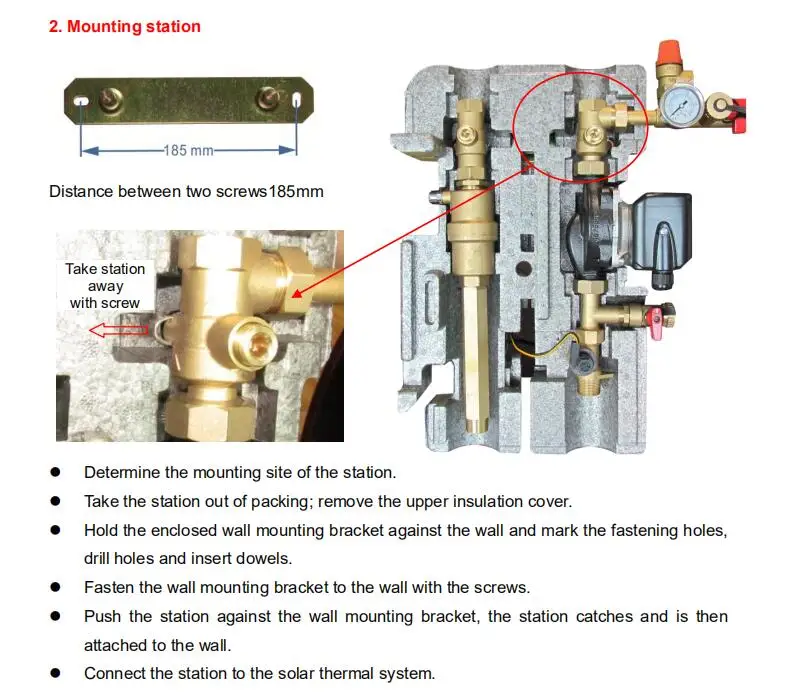 2. Mounting station

185 mm

Distance between two screws185mm

Take station away with screw

- Determine the mounting site of the station.
- Take the station out of packing; remove the upper insulation cover.
- Hold the enclosed wall mounting bracket against the wall and mark the fastening holes, drill holes and insert dowels.
- Fasten the wall mounting bracket to the wall with the screws.
- Push the station against the wall mounting bracket, the station catches and is then attached to the wall.
- Connect the station to the solar thermal system.