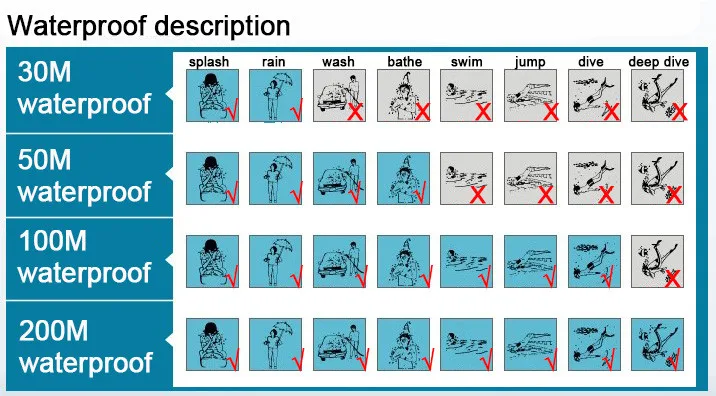 Waterproof description

| | splash | rain | wash | bathe | swim | jump | dive | deep dive |
|---|---|---|---|---|---|---|---|---|
| 30M waterproof | √ | √ | X | X | X | X | X | X |
| 50M waterproof | √ | √ | √ | √ | X | X | X | X |
| 100M waterproof | √ | √ | √ | √ | √ | √ | √ | X |
| 200M waterproof | √ | √ | √ | √ | √ | √ | √ | √ |