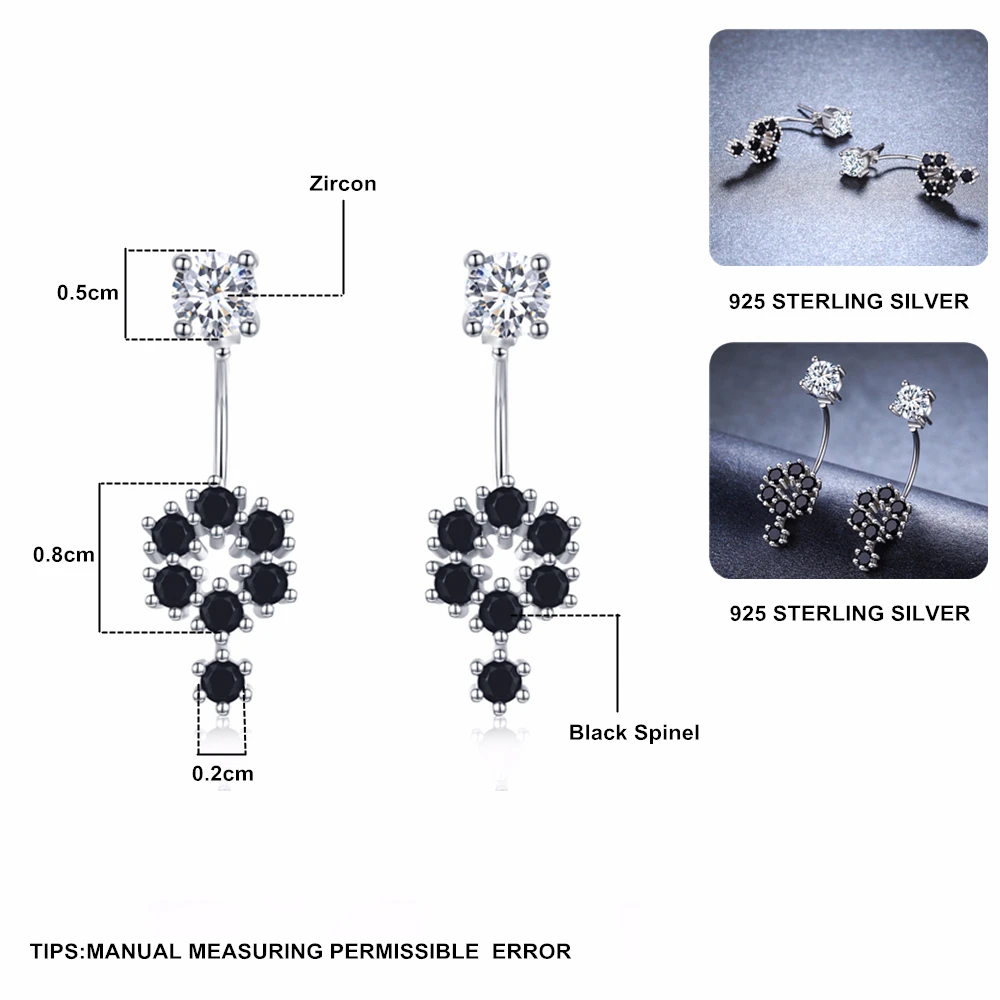 Zircon

0.5cm

0.8cm

0.2cm

Black Spinel

925 STERLING SILVER

925 STERLING SILVER

TIPS:MANUAL MEASURING PERMISSIBLE ERROR