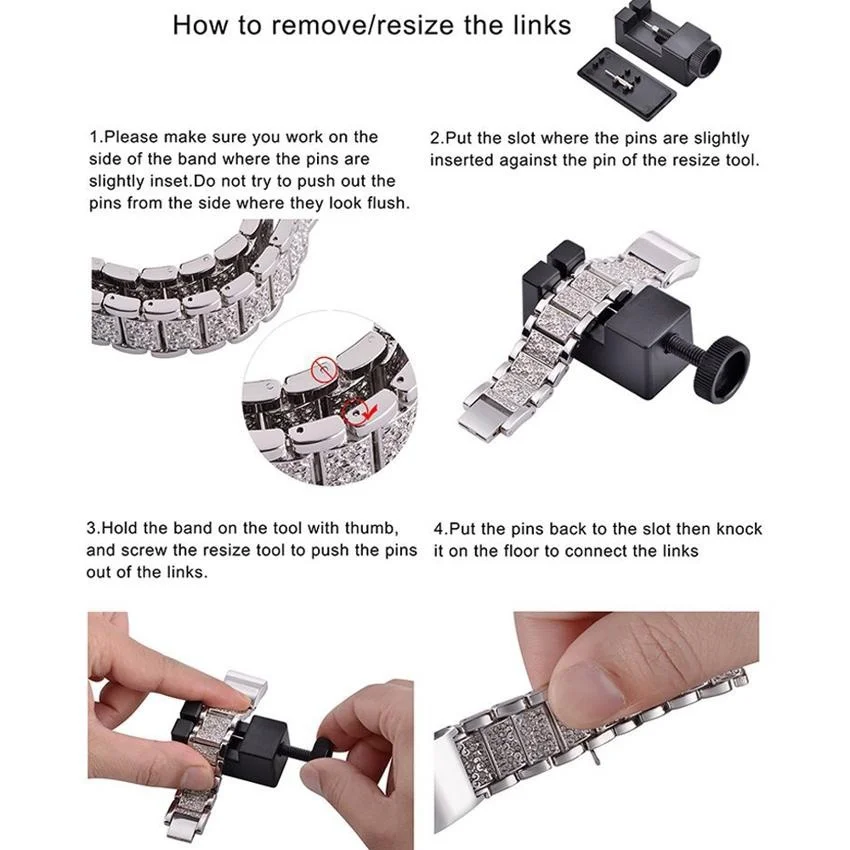 How to remove/resize the links

1.Please make sure you work on the side of the band where the pins are slightly inset.Do not try to push out the pins from the side where they look flush.

2.Put the slot where the pins are slightly inserted against the pin of the resize tool.

3.Hold the band on the tool with thumb, and screw the resize tool to push the pins out of the links.

4.Put the pins back to the slot then knock it on the floor to connect the links