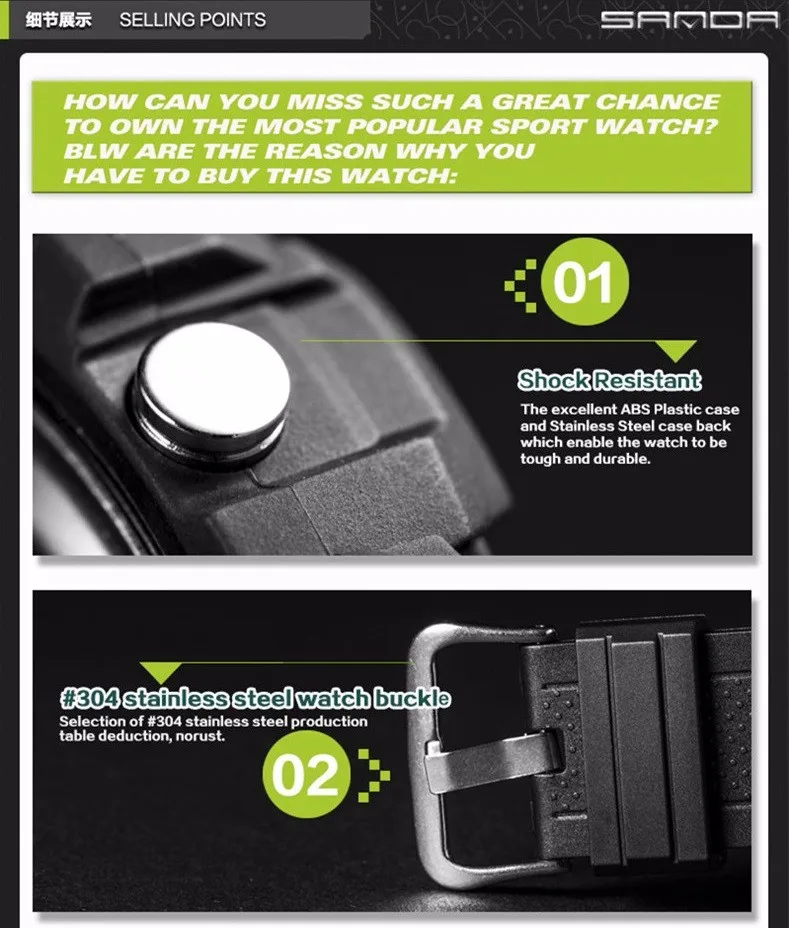 细节展示 SELLING POINTS

SANDA

HOW CAN YOU MISS SUCH A GREAT CHANCE TO OWN THE MOST POPULAR SPORT WATCH? BLW ARE THE REASON WHY YOU HAVE TO BUY THIS WATCH:

01

Shock Resistant

The excellent ABS Plastic case and Stainless Steel case back which enable the watch to be tough and durable.

#304 stainless steel watch buckle

Selection of #304 stainless steel production table deduction, norust.

02