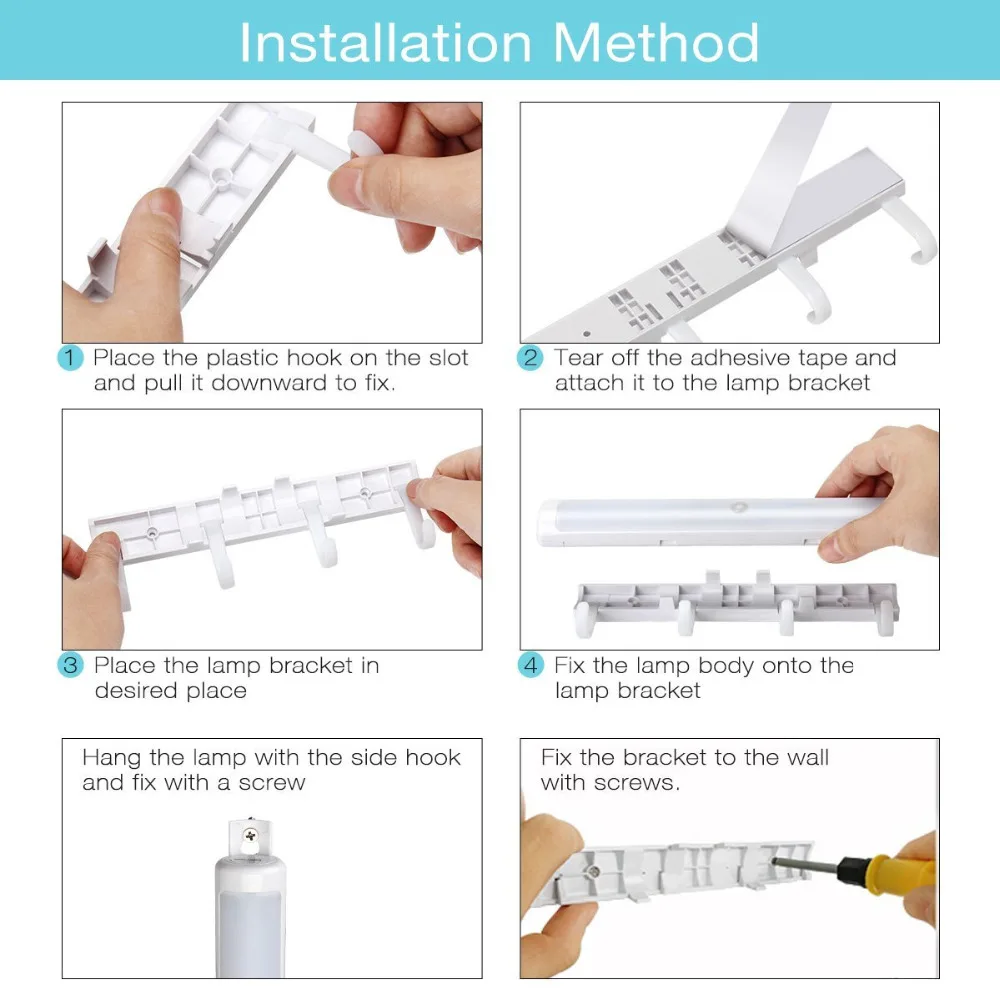 Installation Method

1 Place the plastic hook on the slot and pull it downward to fix.

2 Tear off the adhesive tape and attach it to the lamp bracket

3 Place the lamp bracket in desired place

4 Fix the lamp body onto the lamp bracket

Hang the lamp with the side hook and fix with a screw

Fix the bracket to the wall with screws.