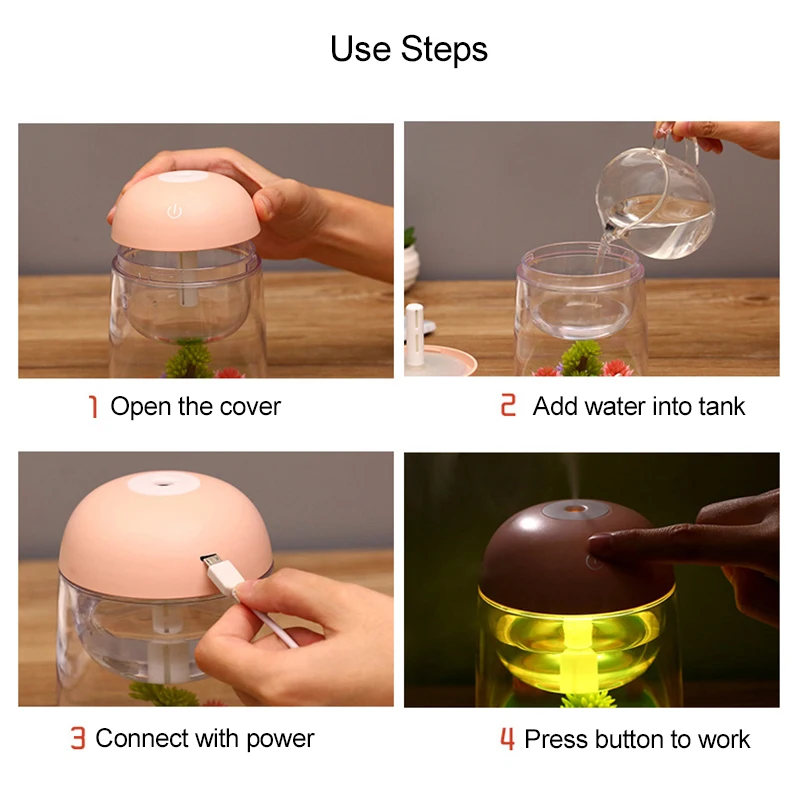 Use Steps

1 Open the cover

2 Add water into tank

3 Connect with power

4 Press button to work