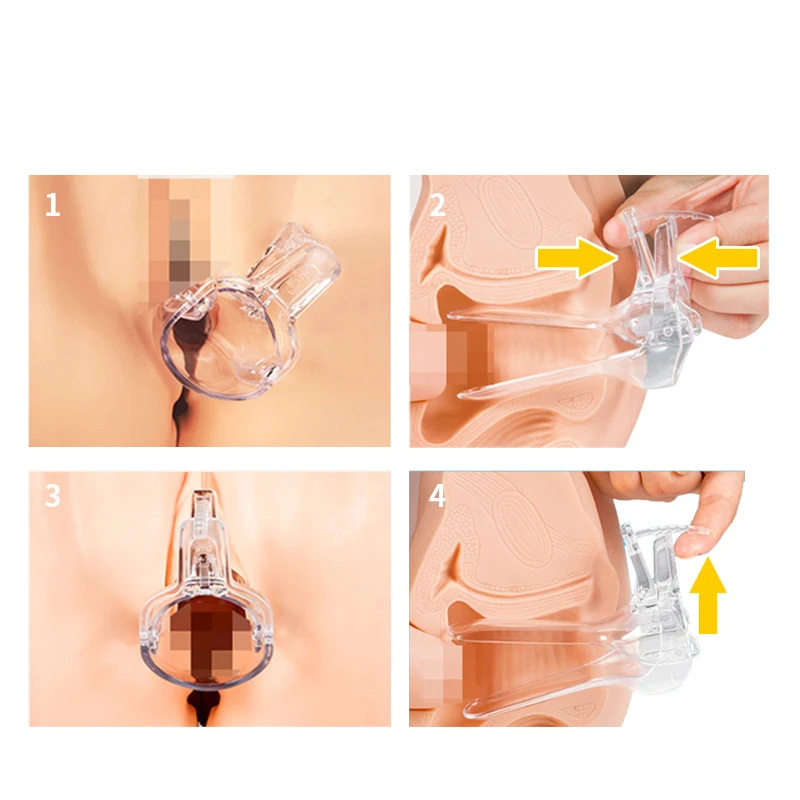 1

2

3

4