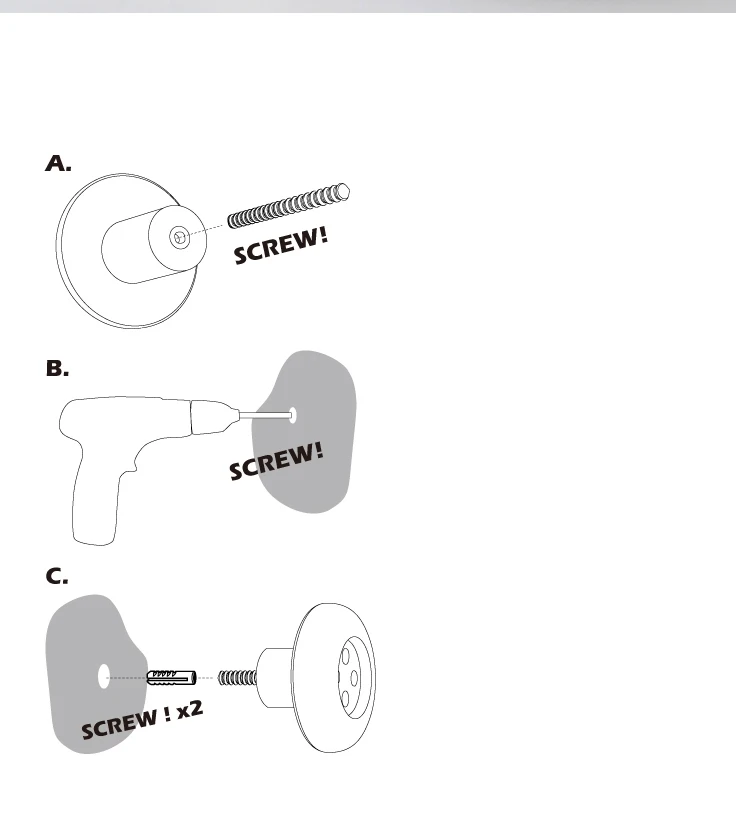 A.

SCREW!

B.

SCREW!

C.

SCREW ! x2