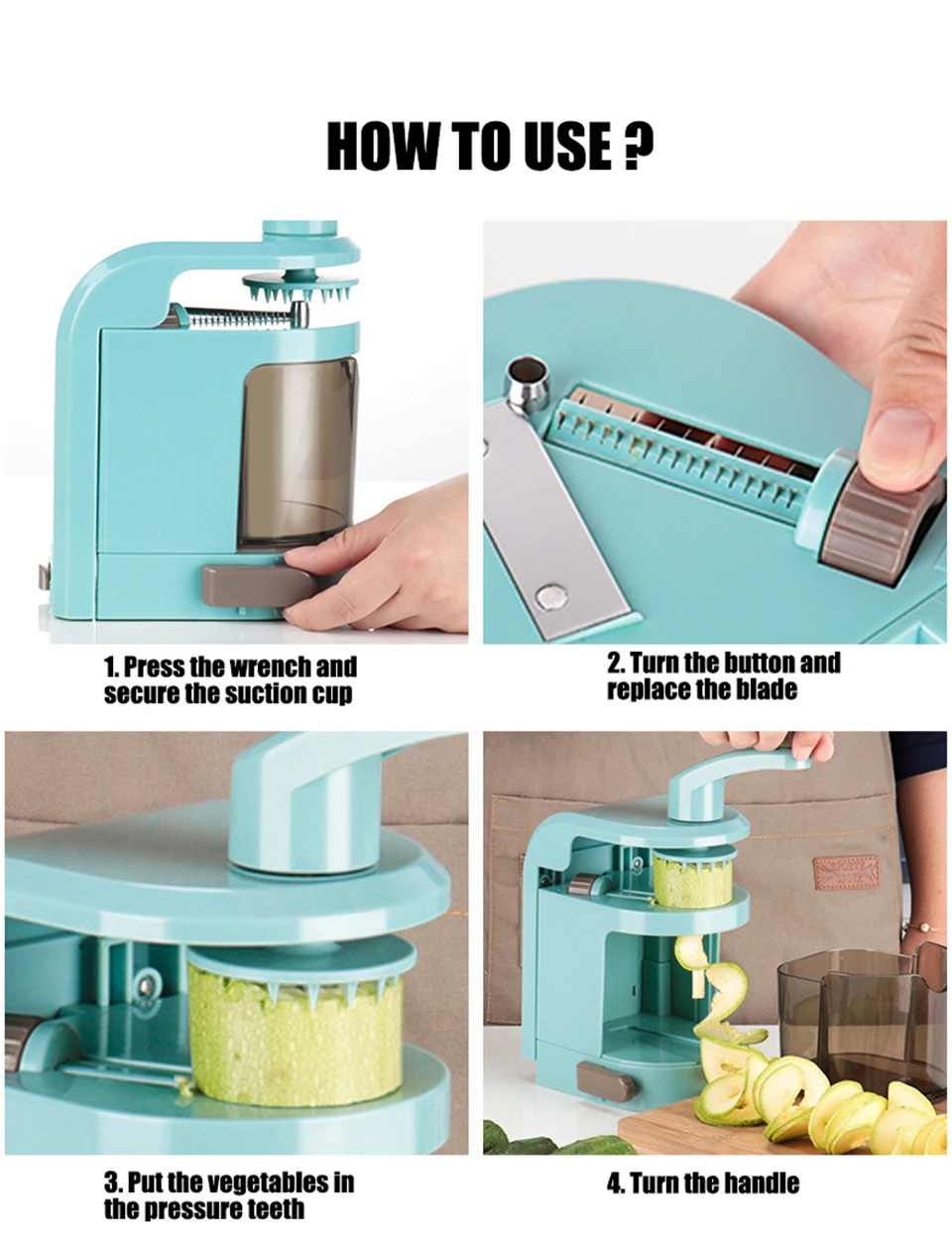 HOW TO USE ?

1. Press the wrench and secure the suction cup

2. Turn the button and replace the blade

3. Put the vegetables in the pressure teeth

4. Turn the handle