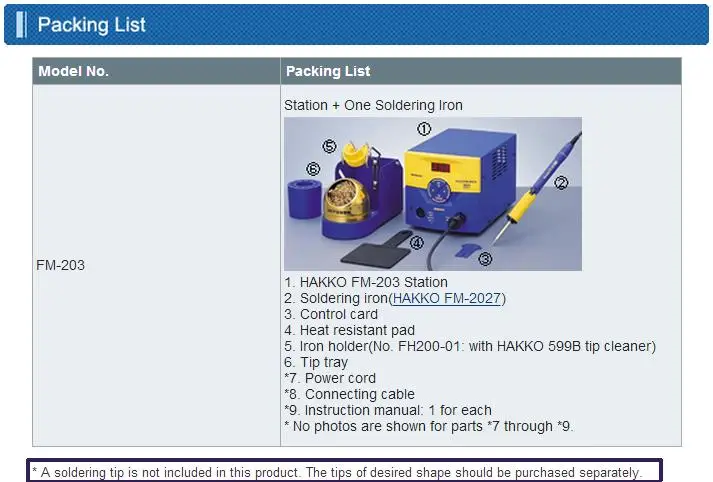 Packing List

| Model No. | Packing List |
|---|---|
| FM-203 | Station + One Soldering Iron ① ⑤ ⑥ ② ④ ③ 1. HAKKO FM-203 Station 2. Soldering iron(HAKKO FM-2027) 3. Control card 4. Heat resistant pad 5. Iron holder(No. FH200-01: with HAKKO 599B tip cleaner) 6. Tip tray *7. Power cord *8. Connecting cable *9. Instruction manual: 1 for each * No photos are shown for parts *7 through *9. |

* A soldering tip is not included in this product. The tips of desired shape should be purchased separately.