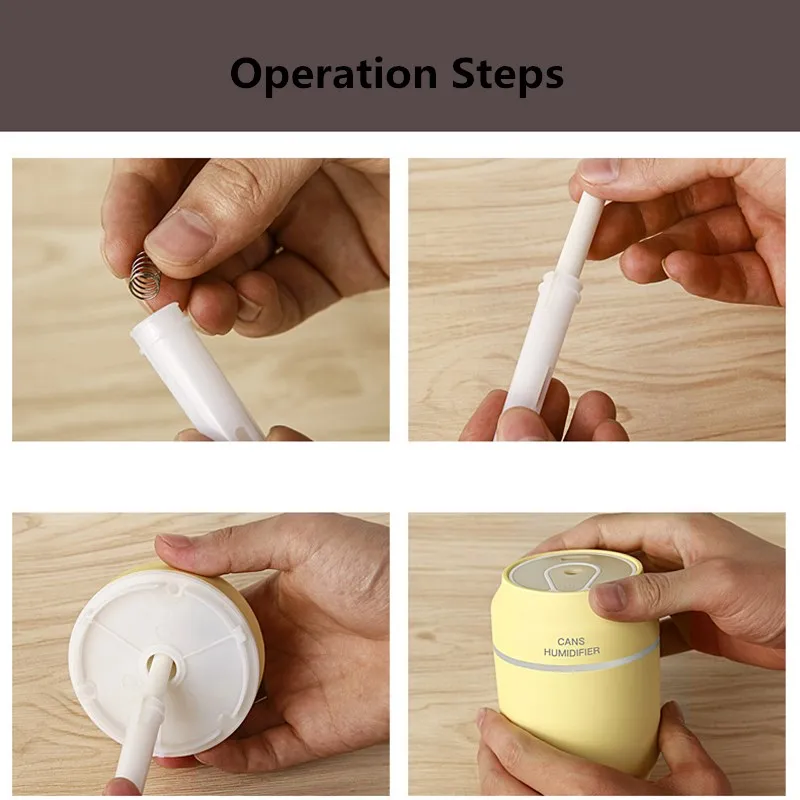 Operation Steps

CANS
HUMIDIFIER