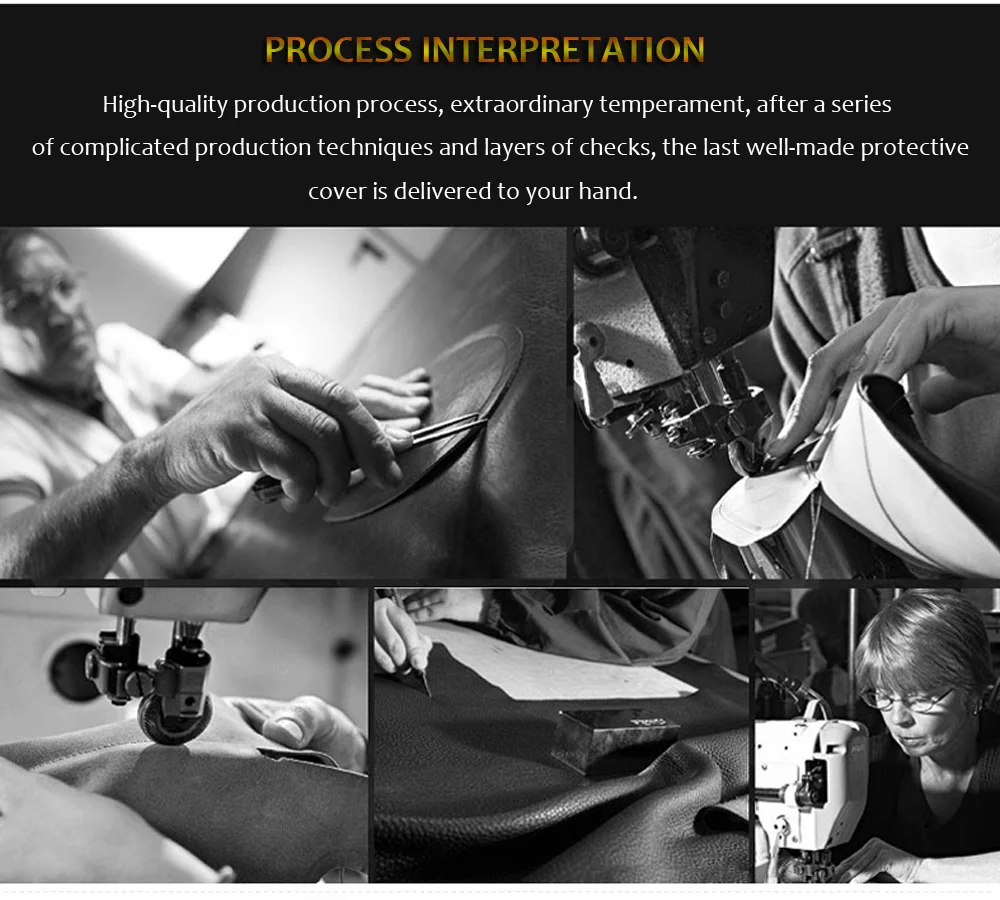 PROCESS INTERPRETATION

High-quality production process, extraordinary temperament, after a series of complicated production techniques and layers of checks, the last well-made protective cover is delivered to your hand.